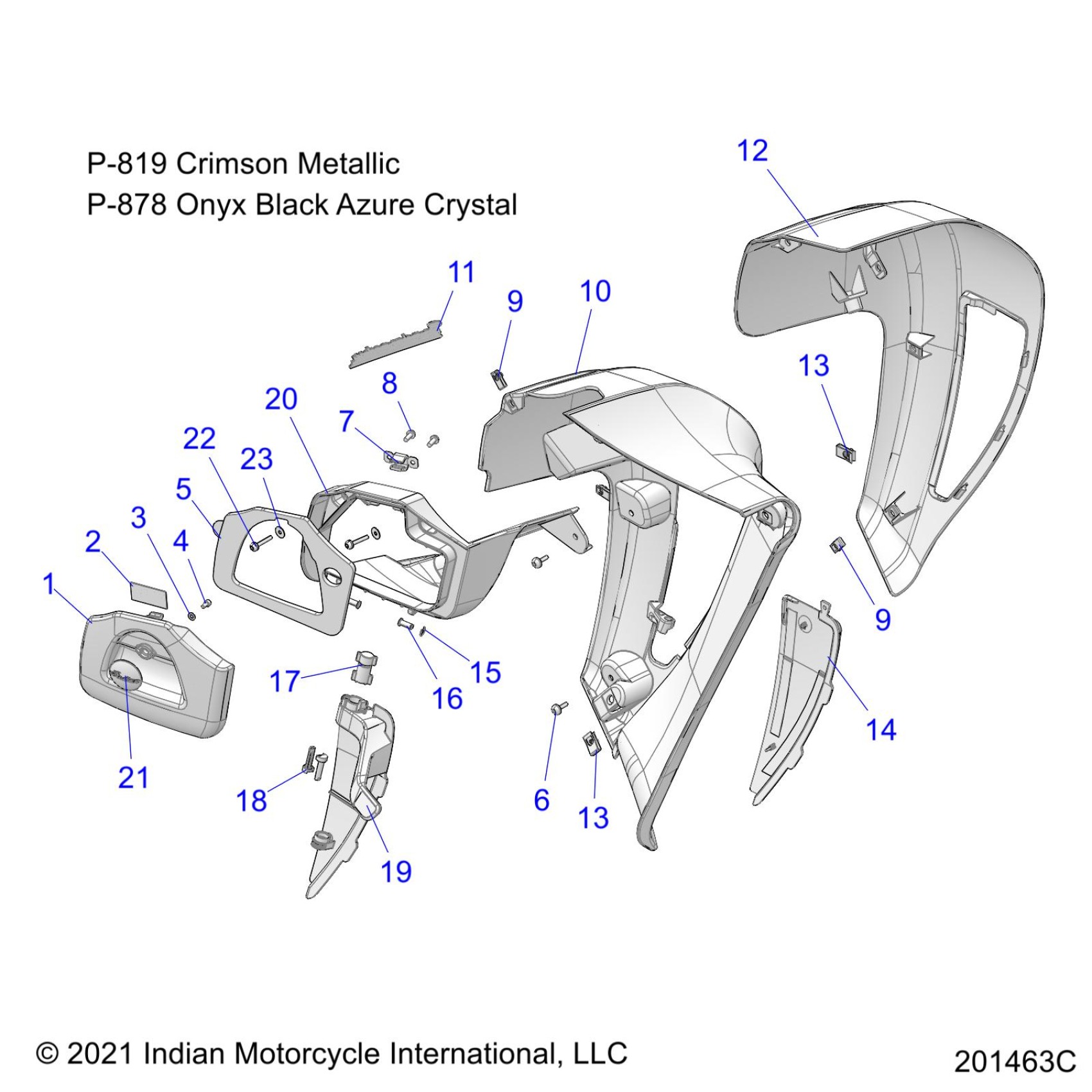 P-819 Crimson Metallic
P-878 Onyx Black Azure Crystal

12
11
9
10
13
8
20
7
22
23
5
3
2
4
1
9
15
17
16
14
21
18
6
13
19

© 2021 Indian Motorcycle International, LLC
201463C