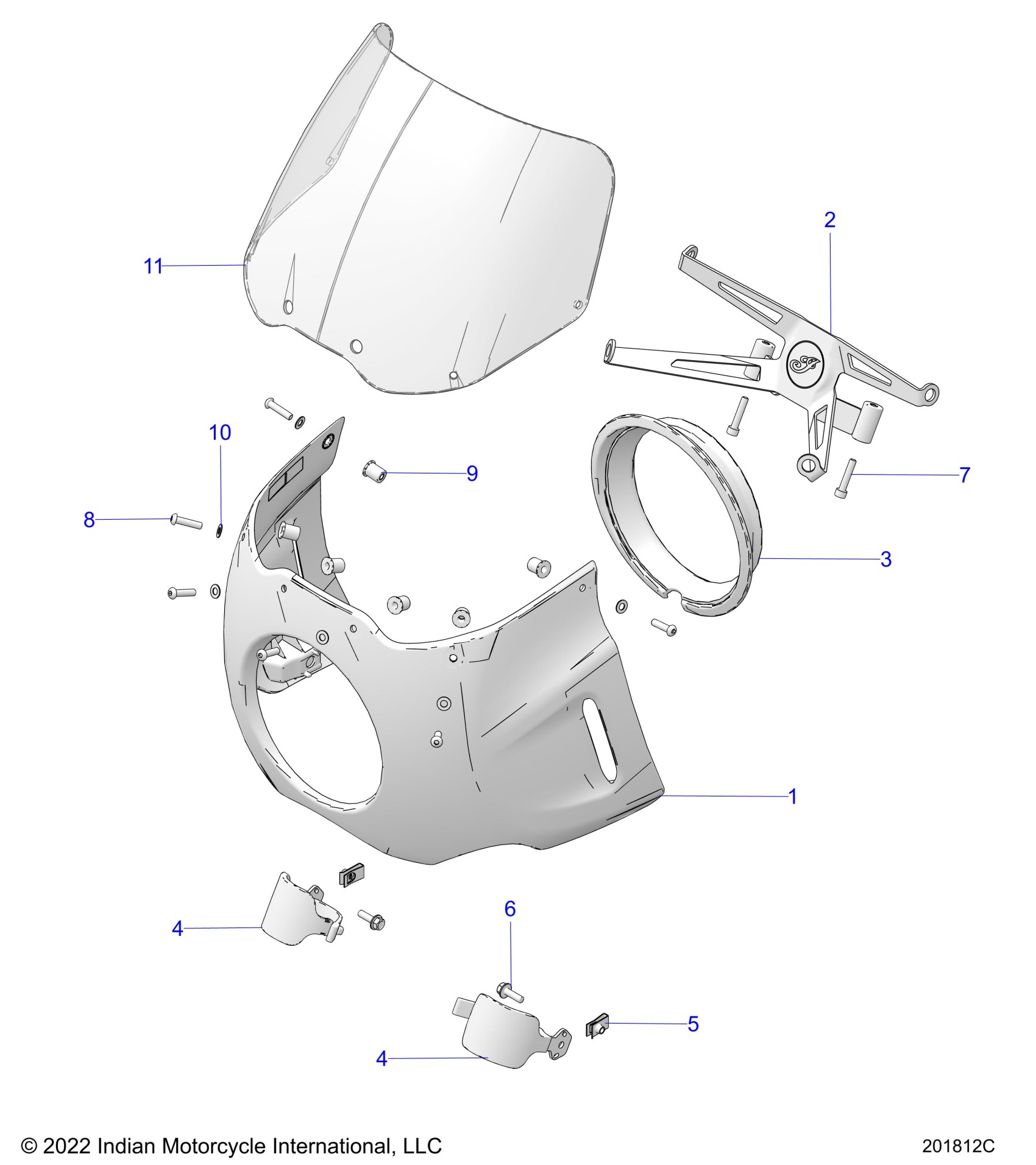 2

11

10

9

7

8

3

1

6

4

5

4

© 2022 Indian Motorcycle International, LLC

201812C