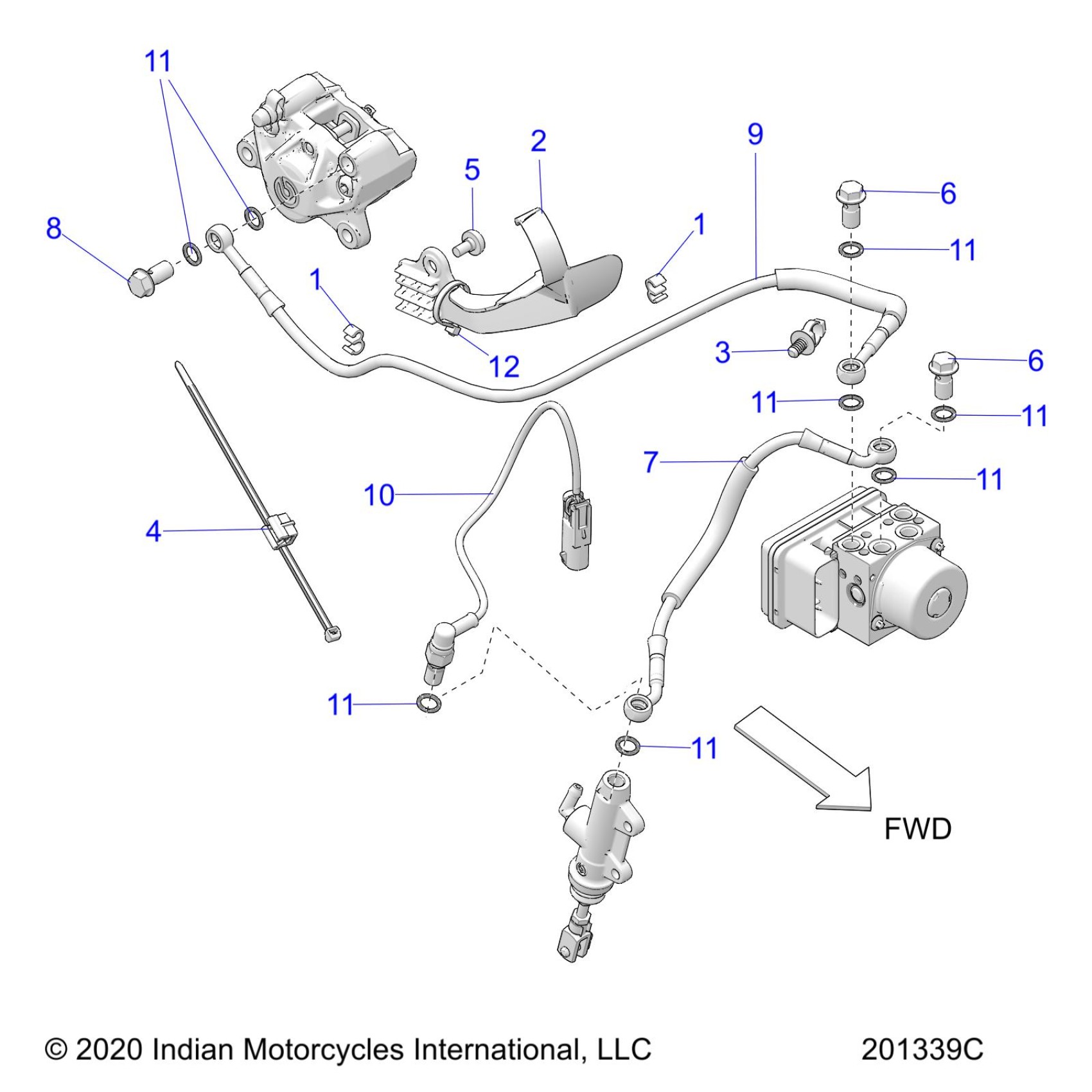 11
2
9
5
6
8
1
11
1
3
6
12
11
11
7
11
10
4
11
11
FWD
© 2020 Indian Motorcycles International, LLC
201339C