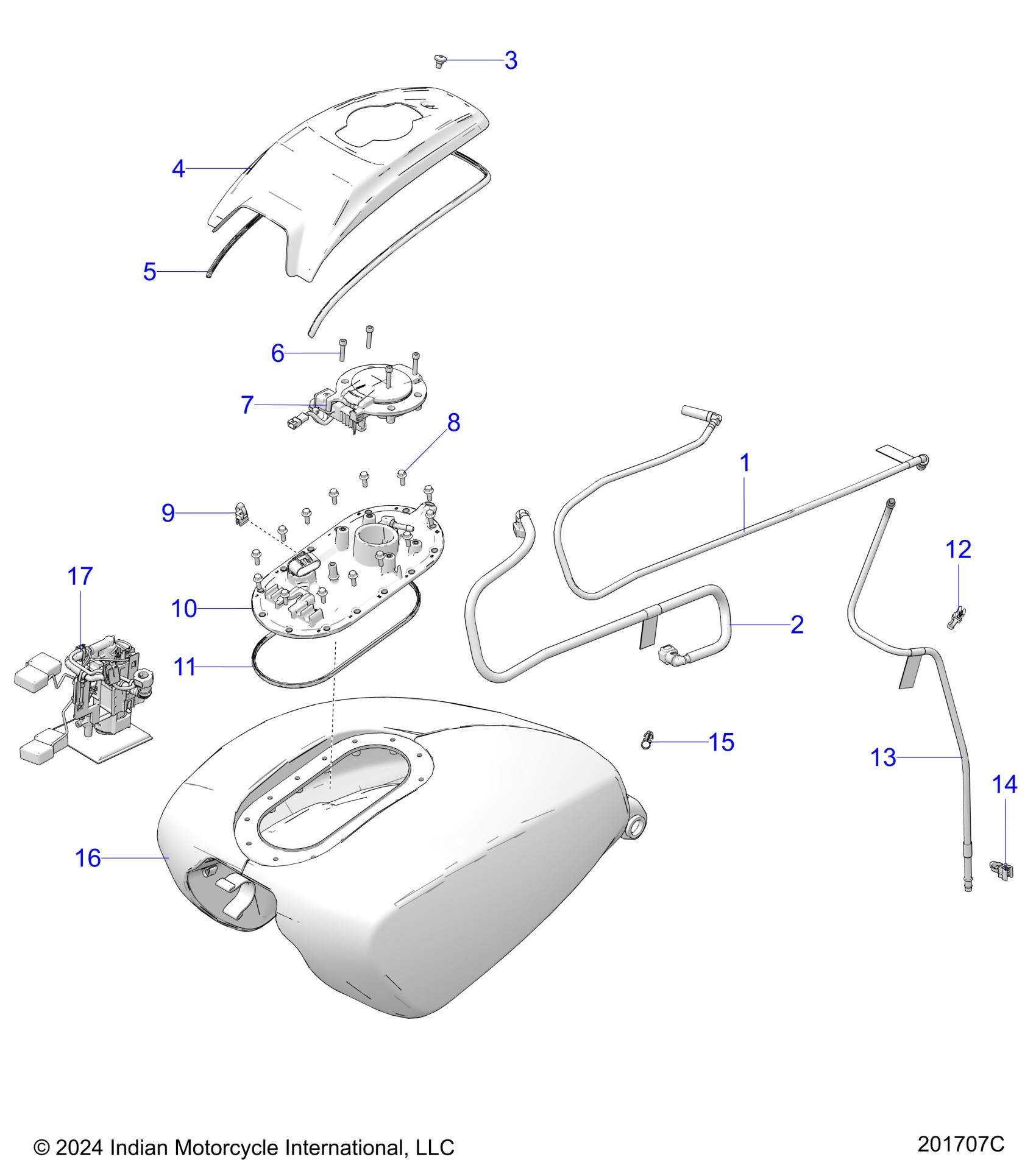 3
4
5
6
7
8
1
9
12
17
10
2
11
15
13
14
16
© 2024 Indian Motorcycle International, LLC
201707C