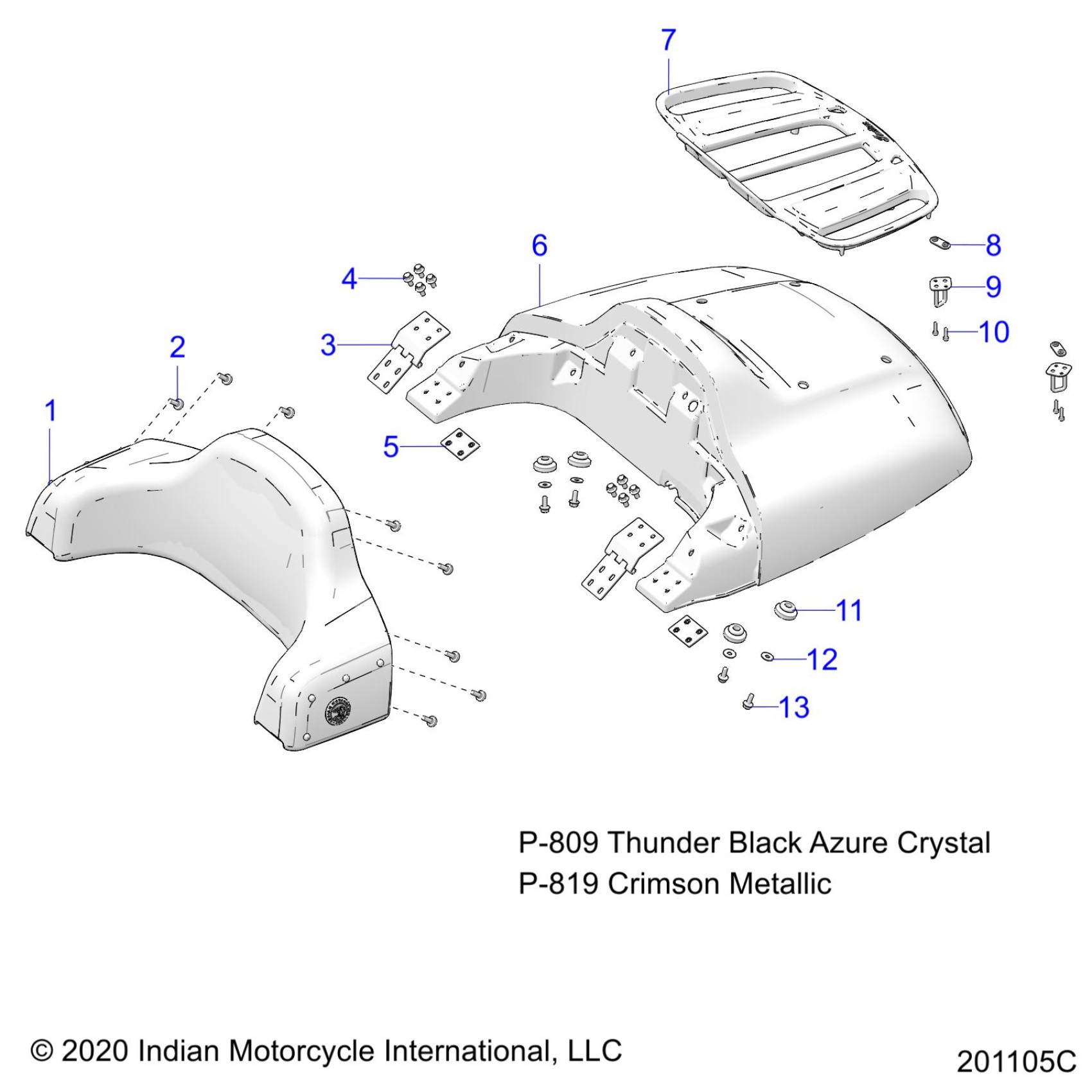 7

6

8

4

9

3

10

2

1

5

11

12

13

P-809 Thunder Black Azure Crystal
P-819 Crimson Metallic

© 2020 Indian Motorcycle International, LLC

201105C