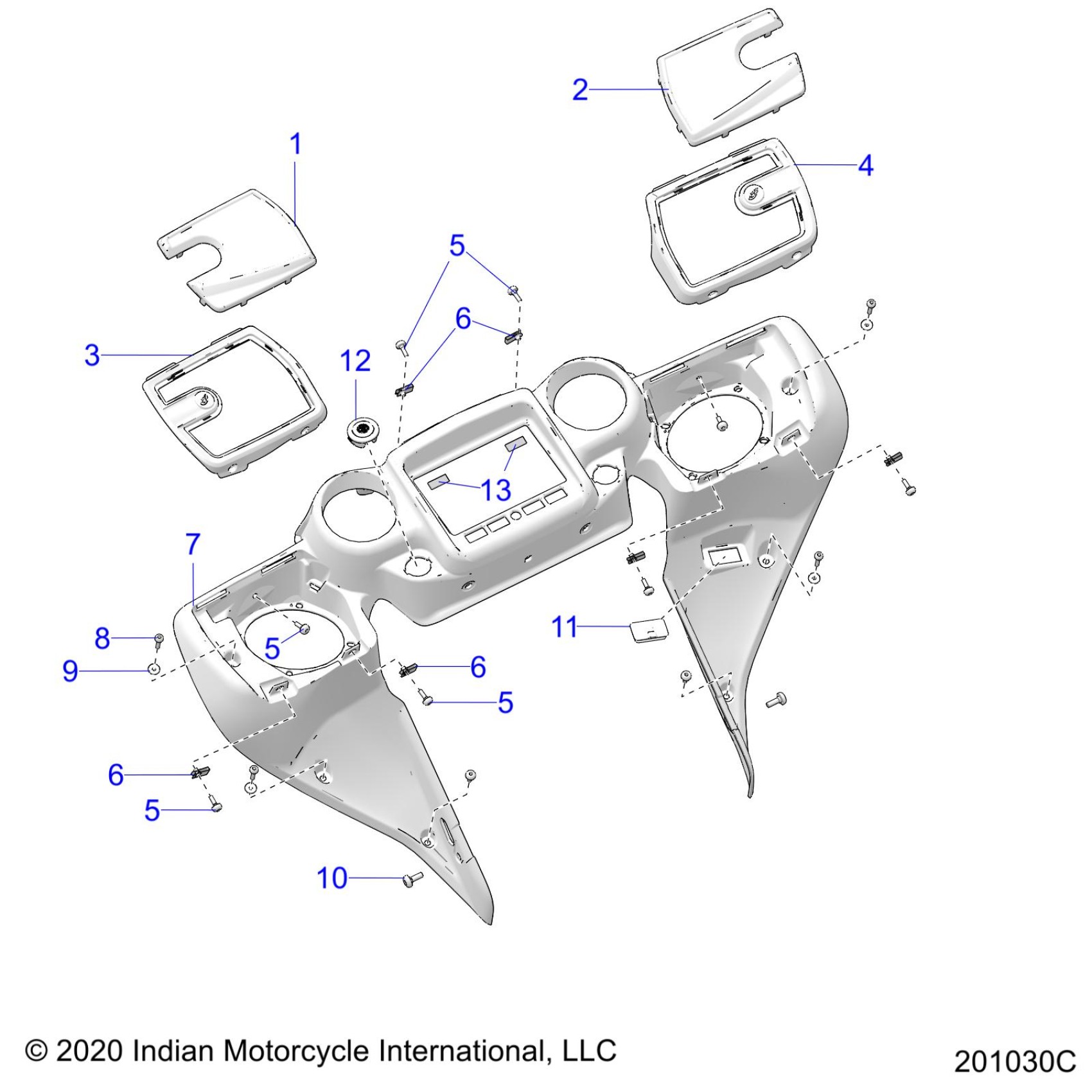 2
1
4
5
6
3
12
13
7
8
5
9
6
5
11
6
5
10

© 2020 Indian Motorcycle International, LLC

201030C