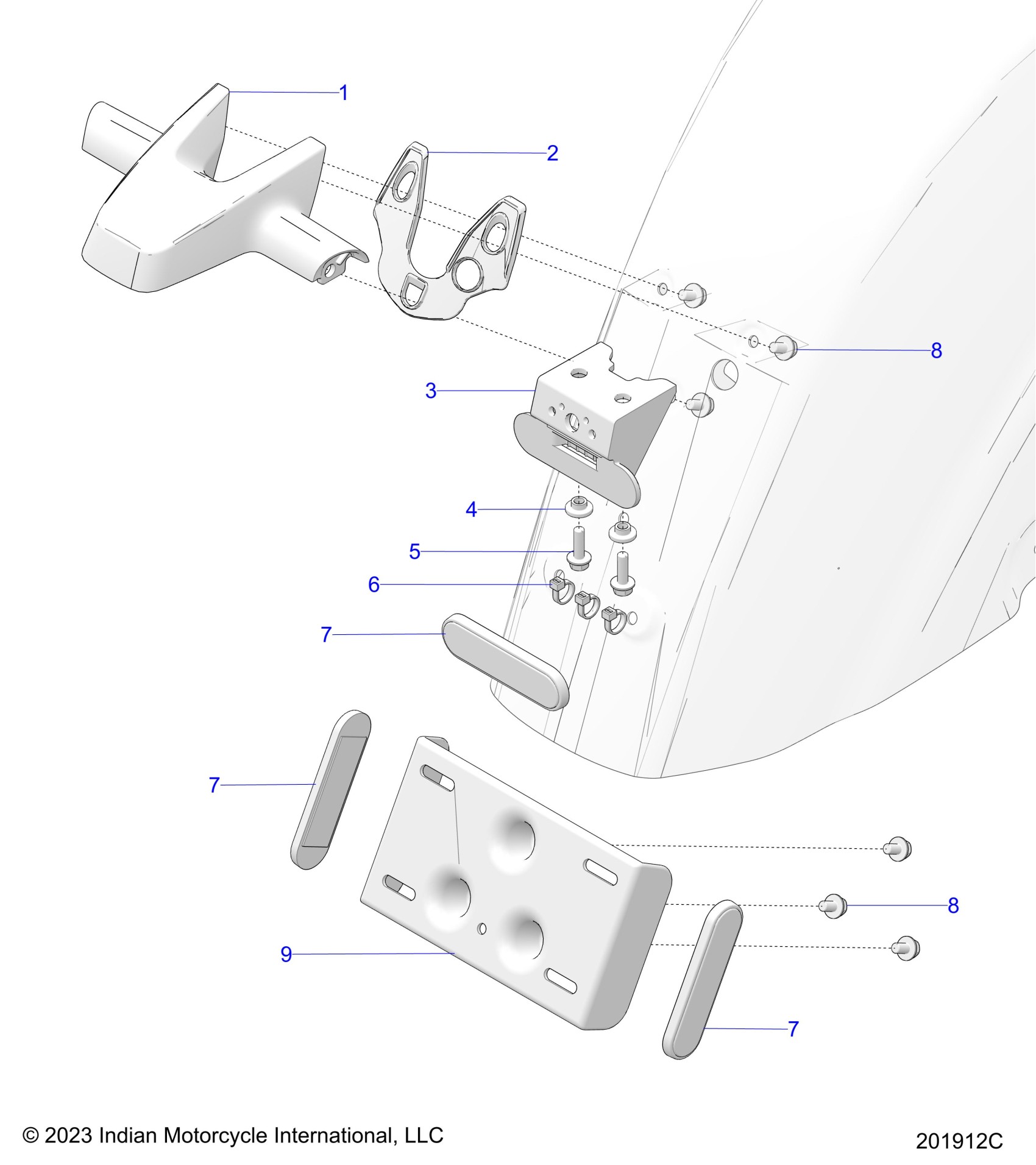 1
2
8
3
4
5
6
7
7
8
9
7

© 2023 Indian Motorcycle International, LLC

201912C