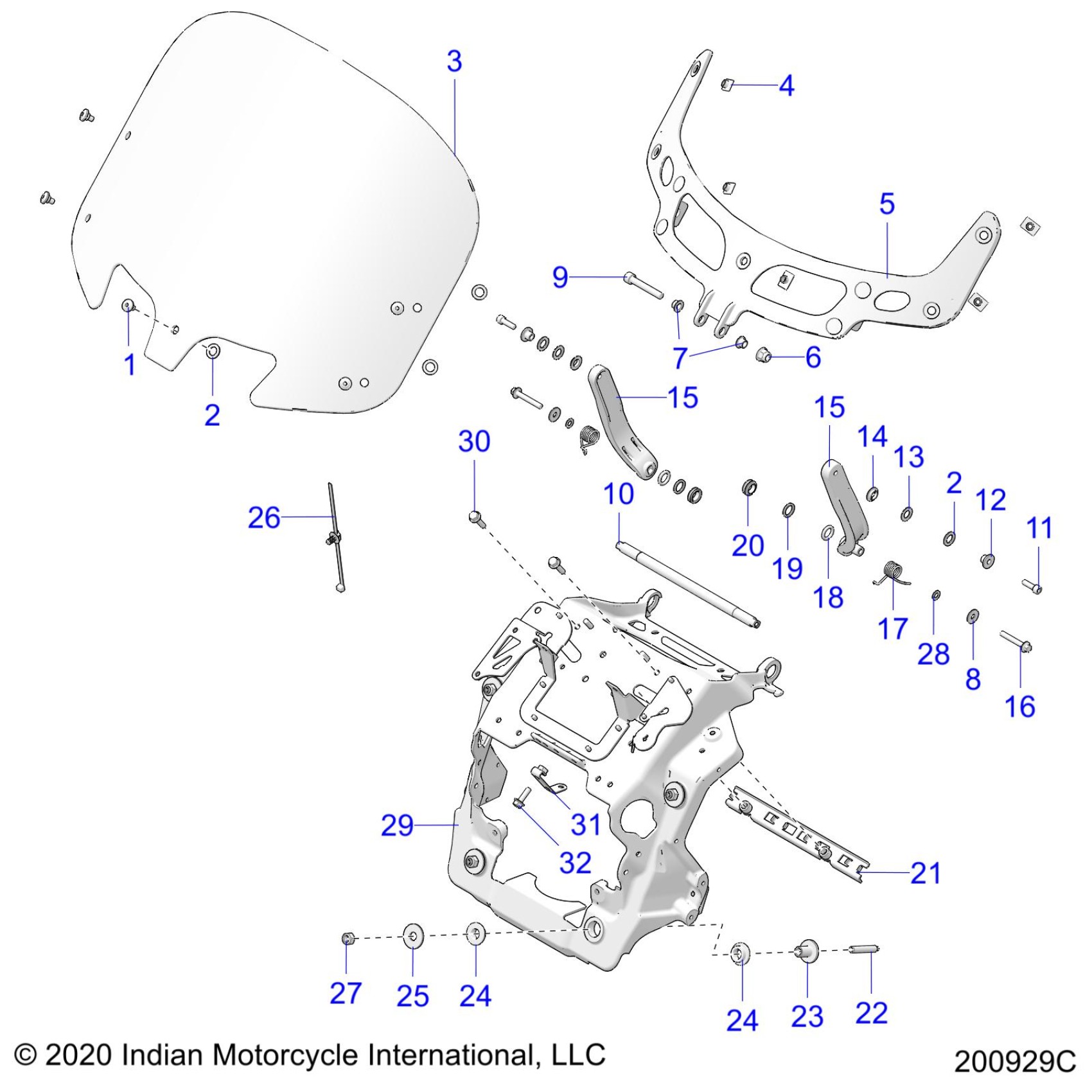 3
4
5
9
7
6
1
2
15
15
14
13
2
12
11
30
10
26
20
19
18
17
28
8
16
29
31
32
21
27
25
24
24
23
22
© 2020 Indian Motorcycle International, LLC
200929C