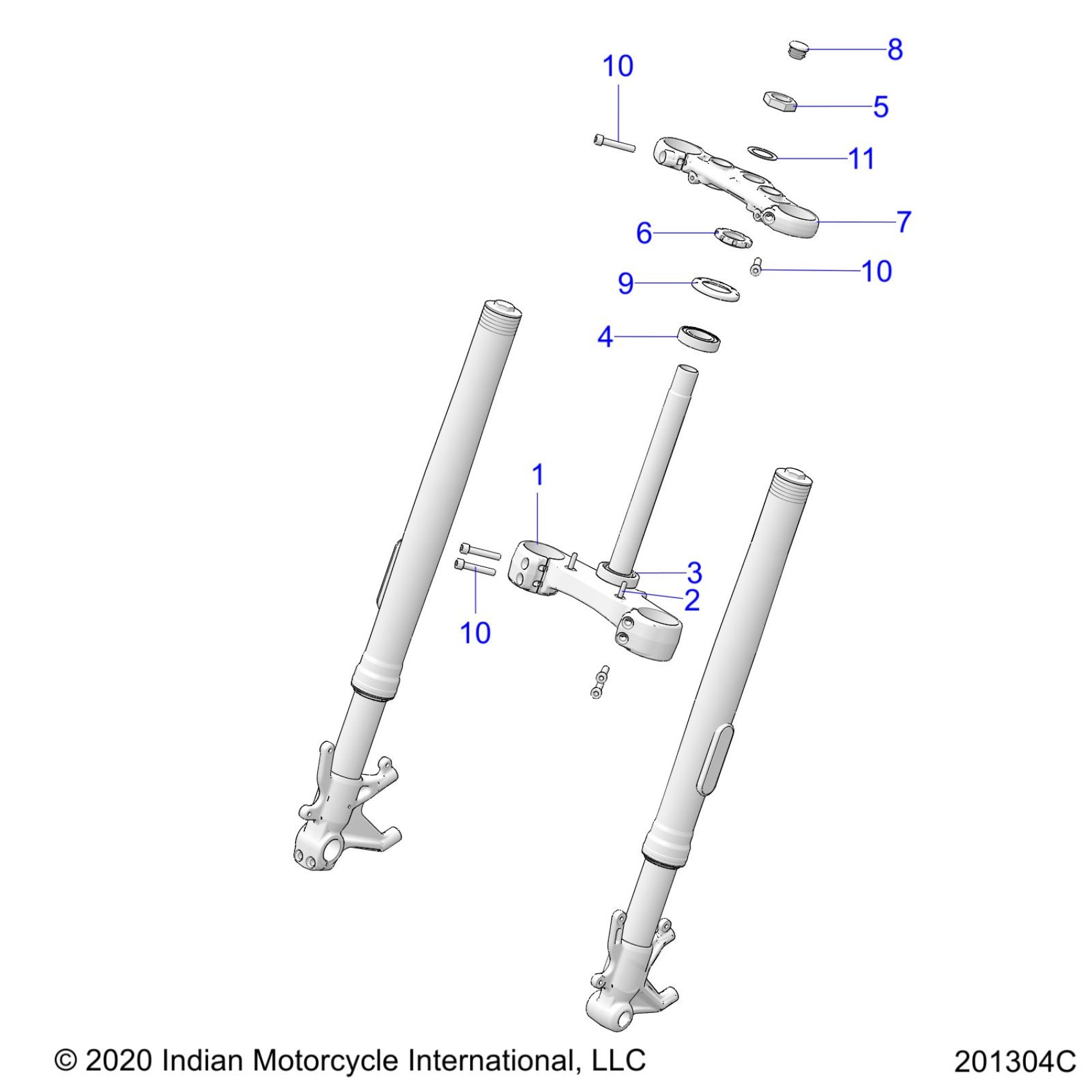 8
10
5
11
7
6
10
9
4
1
3
2
10

© 2020 Indian Motorcycle International, LLC

201304C