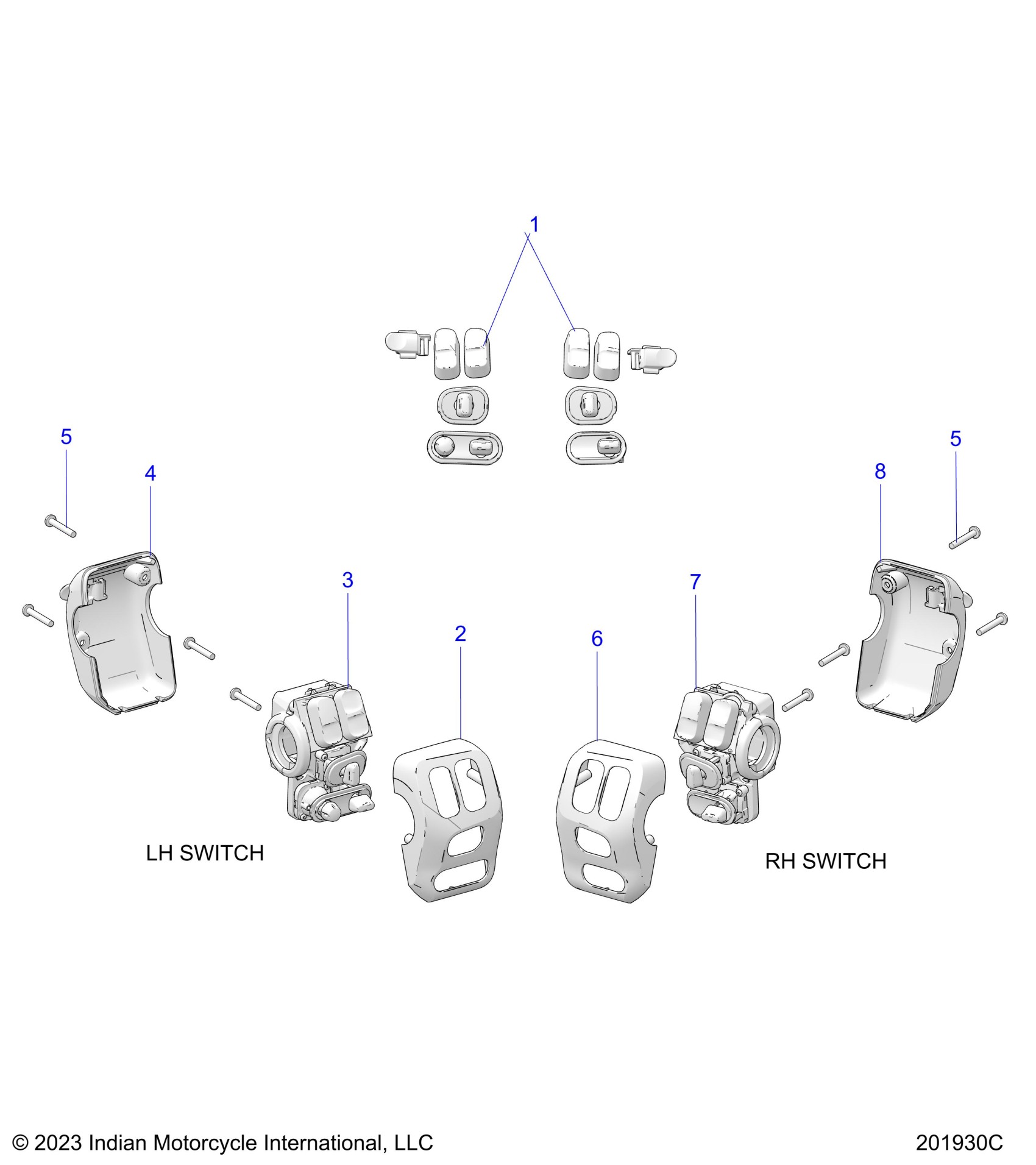 1

5

4

5

8

3

7

2

6

LH SWITCH

RH SWITCH

© 2023 Indian Motorcycle International, LLC

201930C