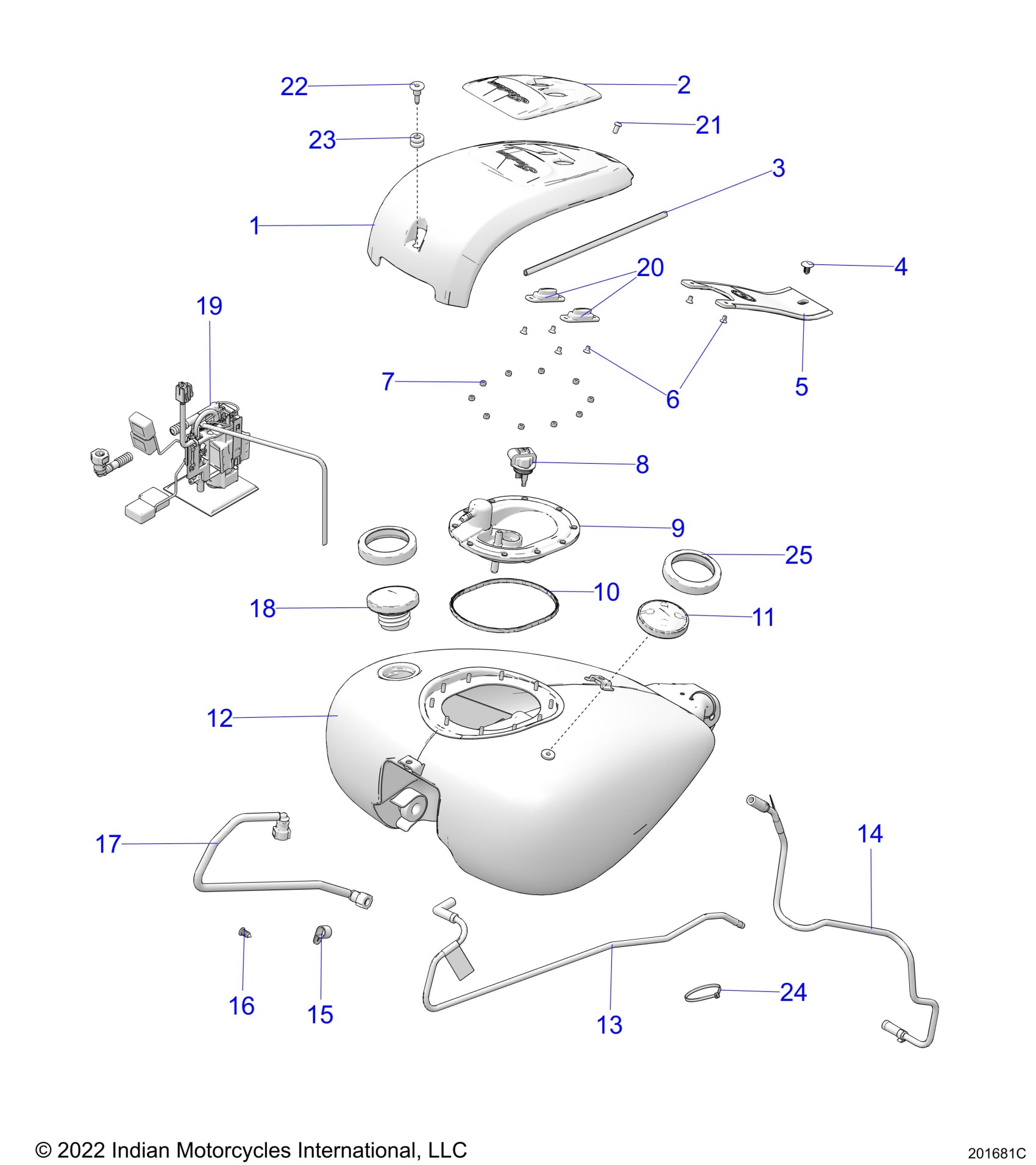 22
2
21
23
3
1
20
4
19
5
7
6
8
9
25
10
18
11
12
17
14
16
15
13
24

© 2022 Indian Motorcycles International, LLC

201681C