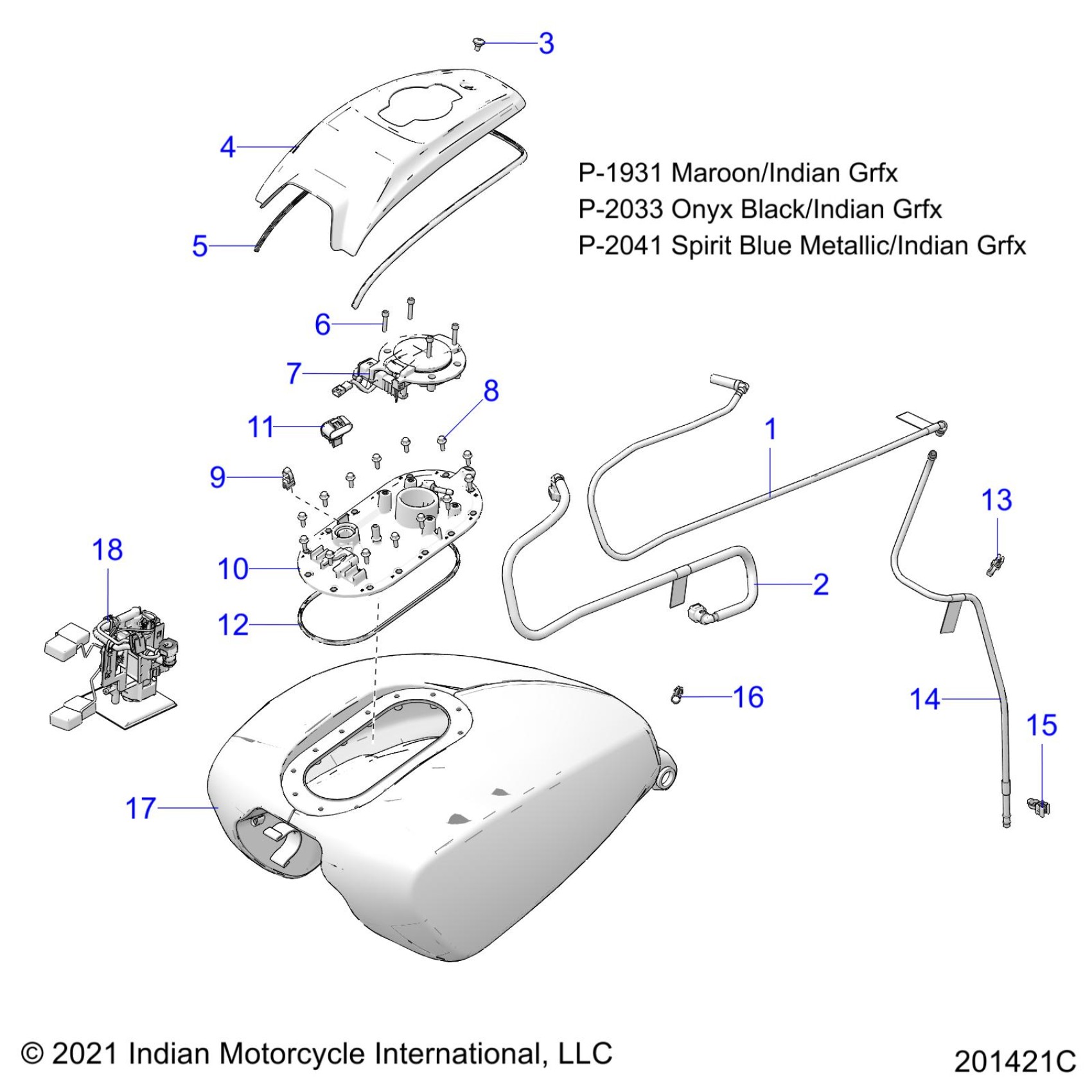 3

4

P-1931 Maroon/Indian Grfx
P-2033 Onyx Black/Indian Grfx
P-2041 Spirit Blue Metallic/Indian Grfx

5

6

7

8

11

1

9

13

18

10

2

12

16

14

15

17

© 2021 Indian Motorcycle International, LLC

201421C