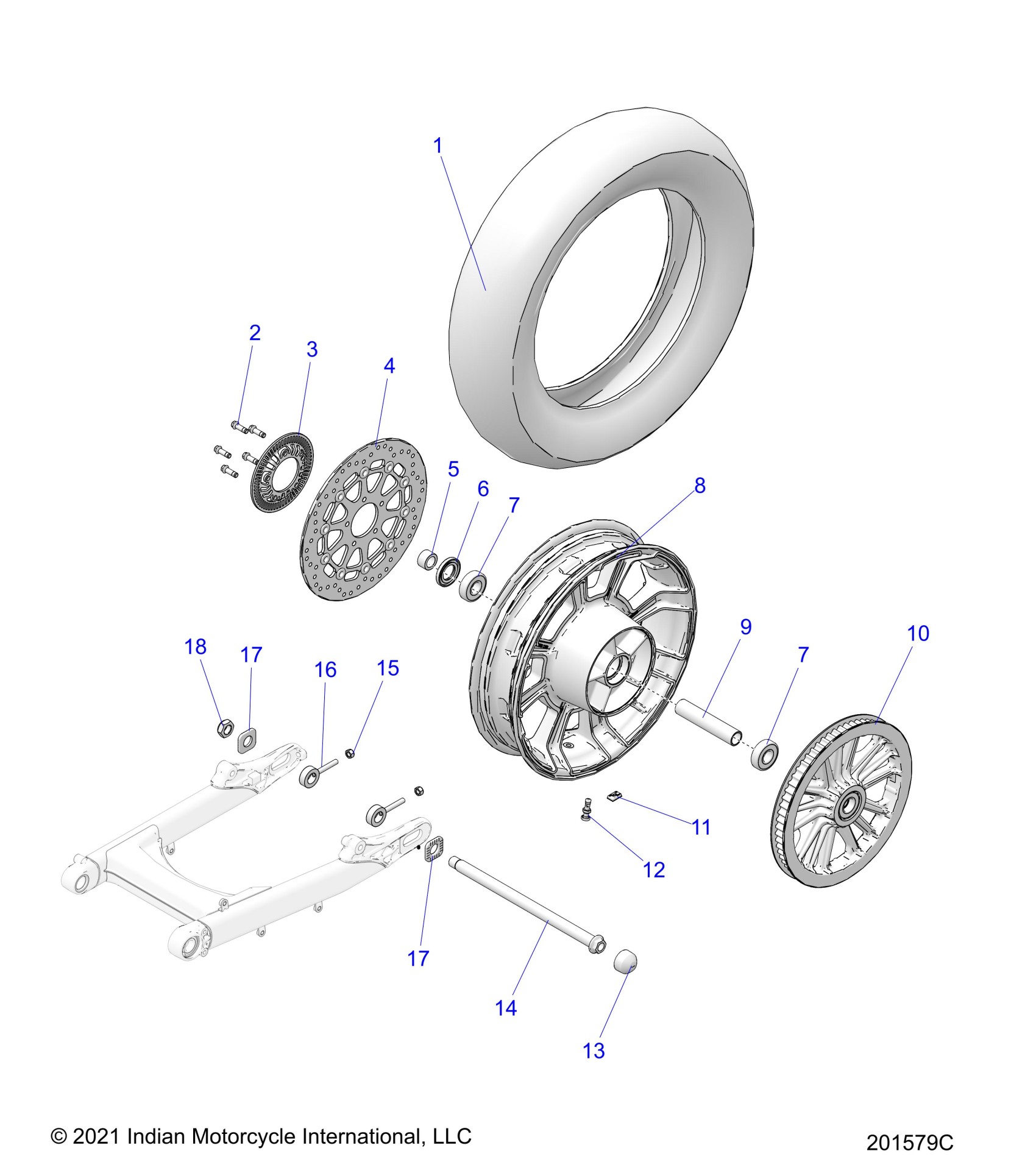 1
2
3
4
5
6
7
8
9
7
10
18
17
16
15
11
12
17
14
13

© 2021 Indian Motorcycle International, LLC

201579C