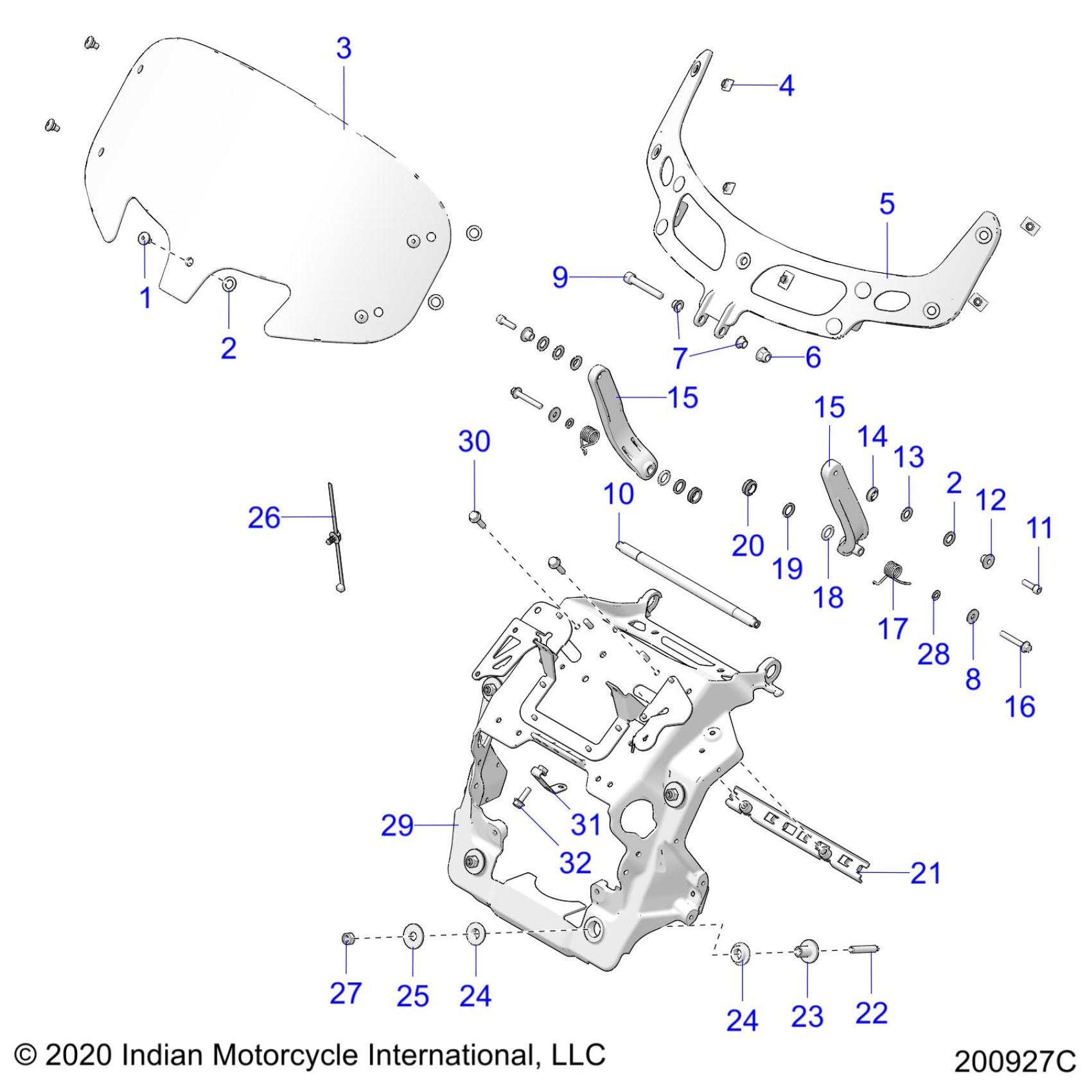 3
4
5
1
2
9
7
6
15
15
14
13
2
12
11
30
10
26
20
19
18
17
28
8
16
29
31
32
21
27
25
24
24
23
22
© 2020 Indian Motorcycle International, LLC
200927C