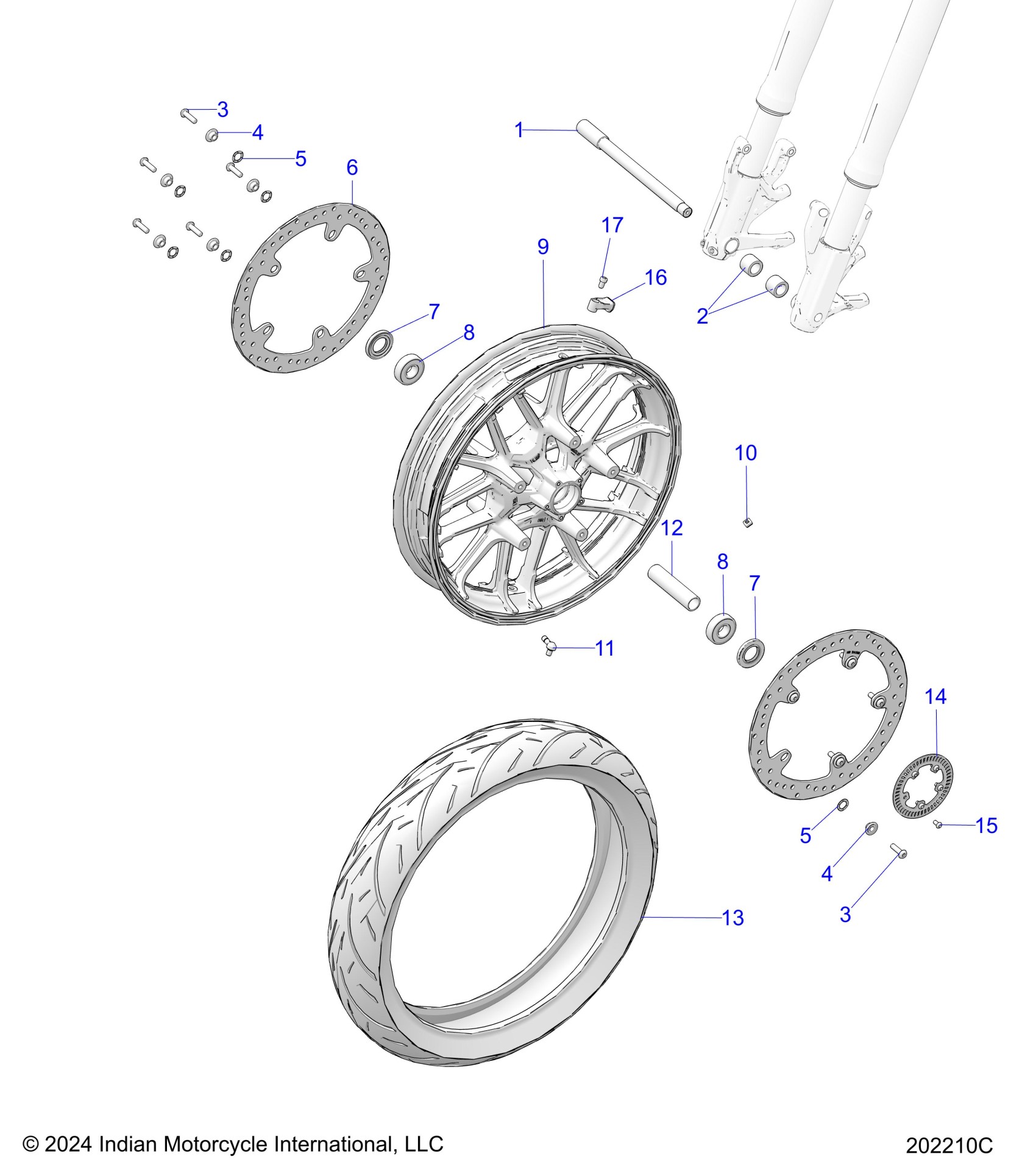 3
4
5
6
1
17
9
16
2
7
8
10
12
8
7
11
14
5
15
4
3
13

© 2024 Indian Motorcycle International, LLC

202210C