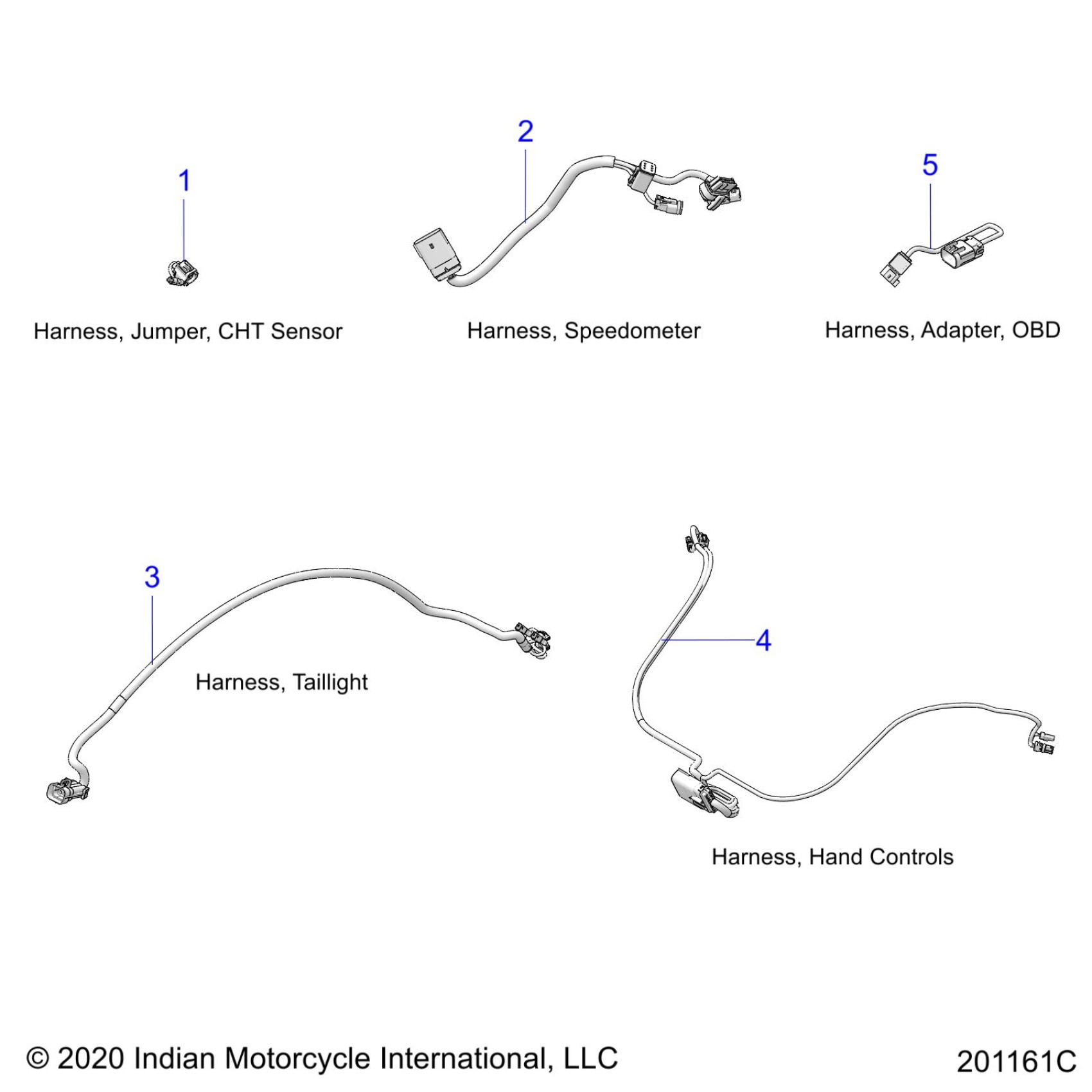 1

Harness, Jumper, CHT Sensor

2

Harness, Speedometer

5

Harness, Adapter, OBD

3

Harness, Taillight

4

Harness, Hand Controls

© 2020 Indian Motorcycle International, LLC

201161C