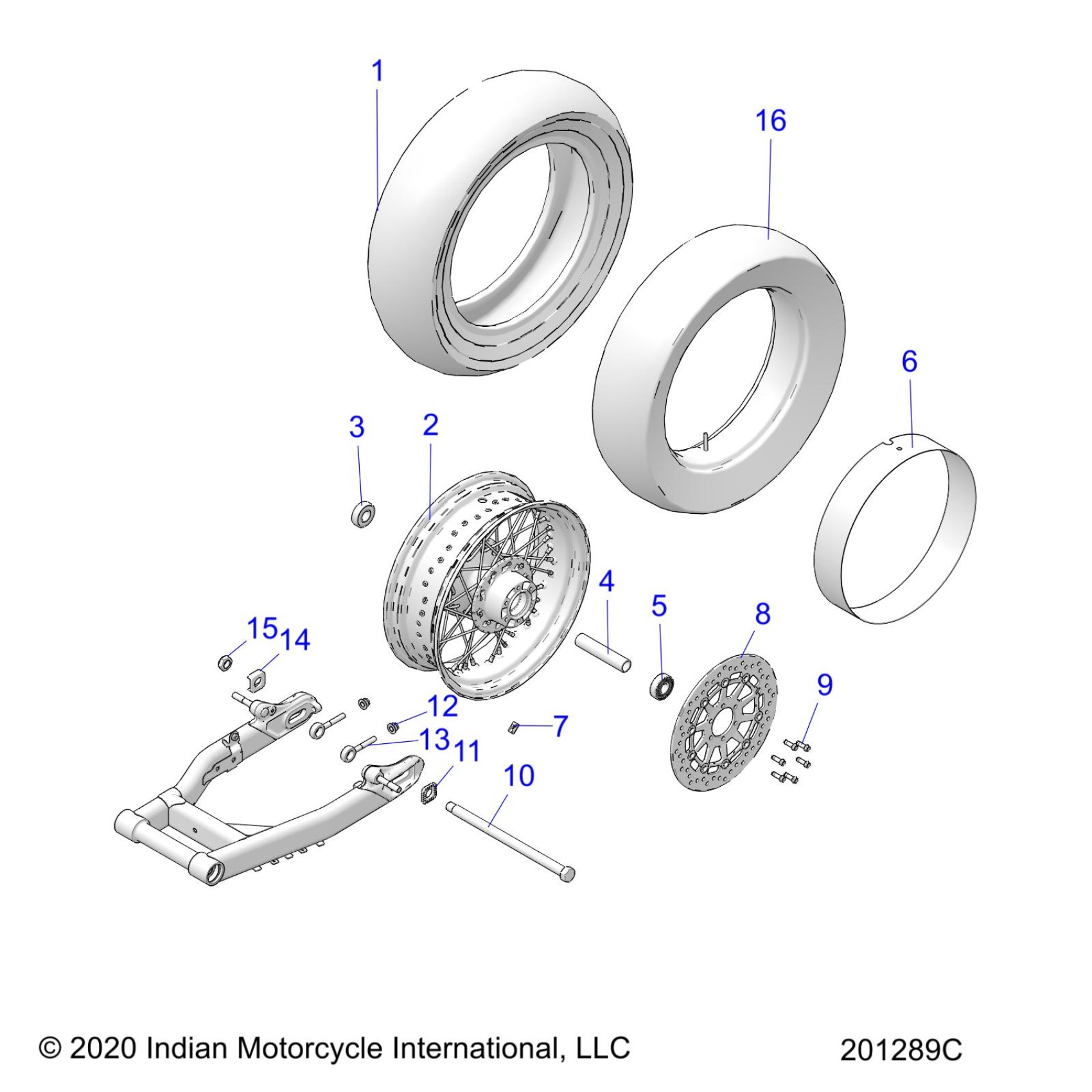 1
16
6
3
2
4
5
8
15
14
9
12
7
13
11
10
© 2020 Indian Motorcycle International, LLC
201289C