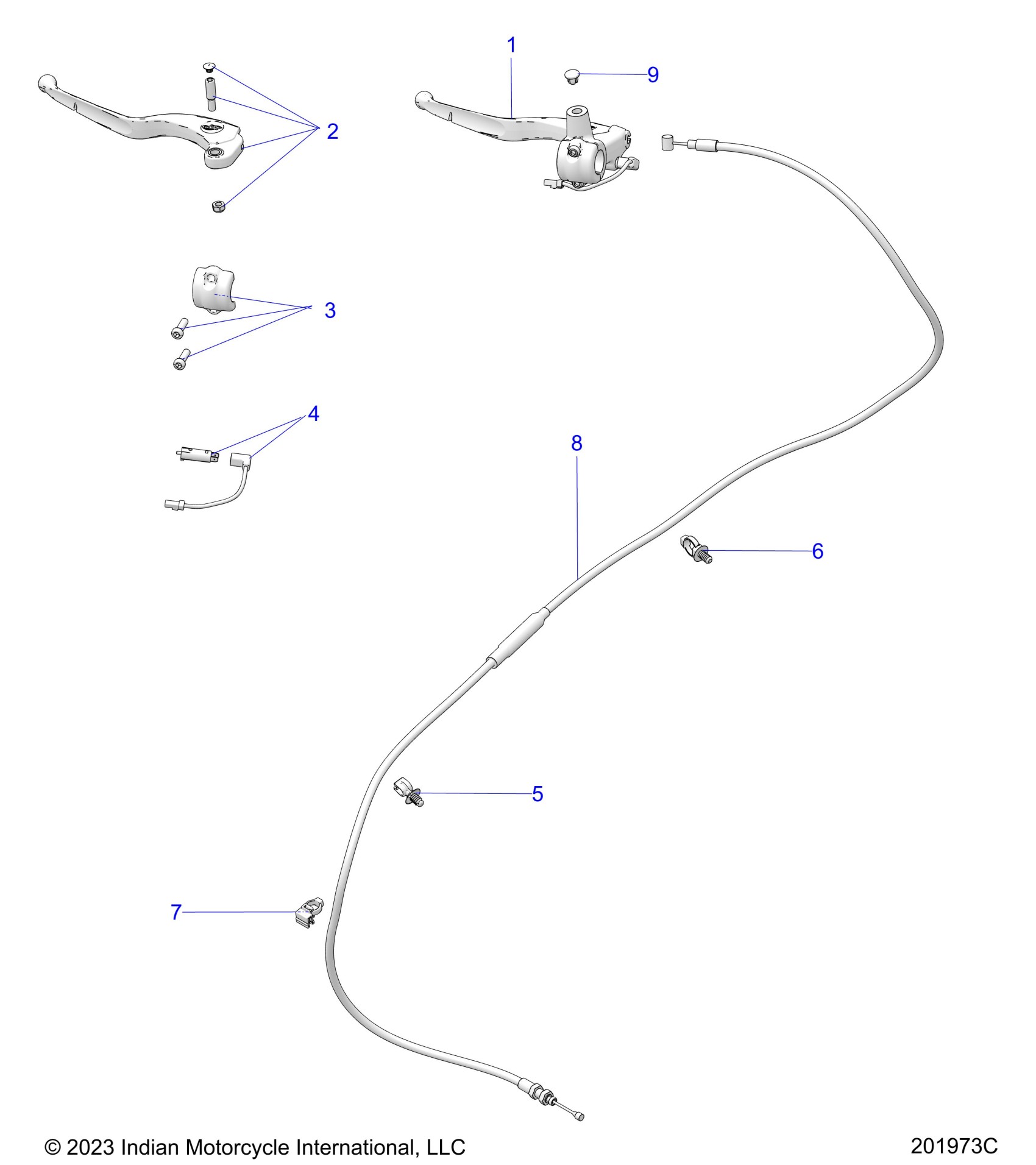 1
9
2
3
4
8
6
5
7

© 2023 Indian Motorcycle International, LLC

201973C