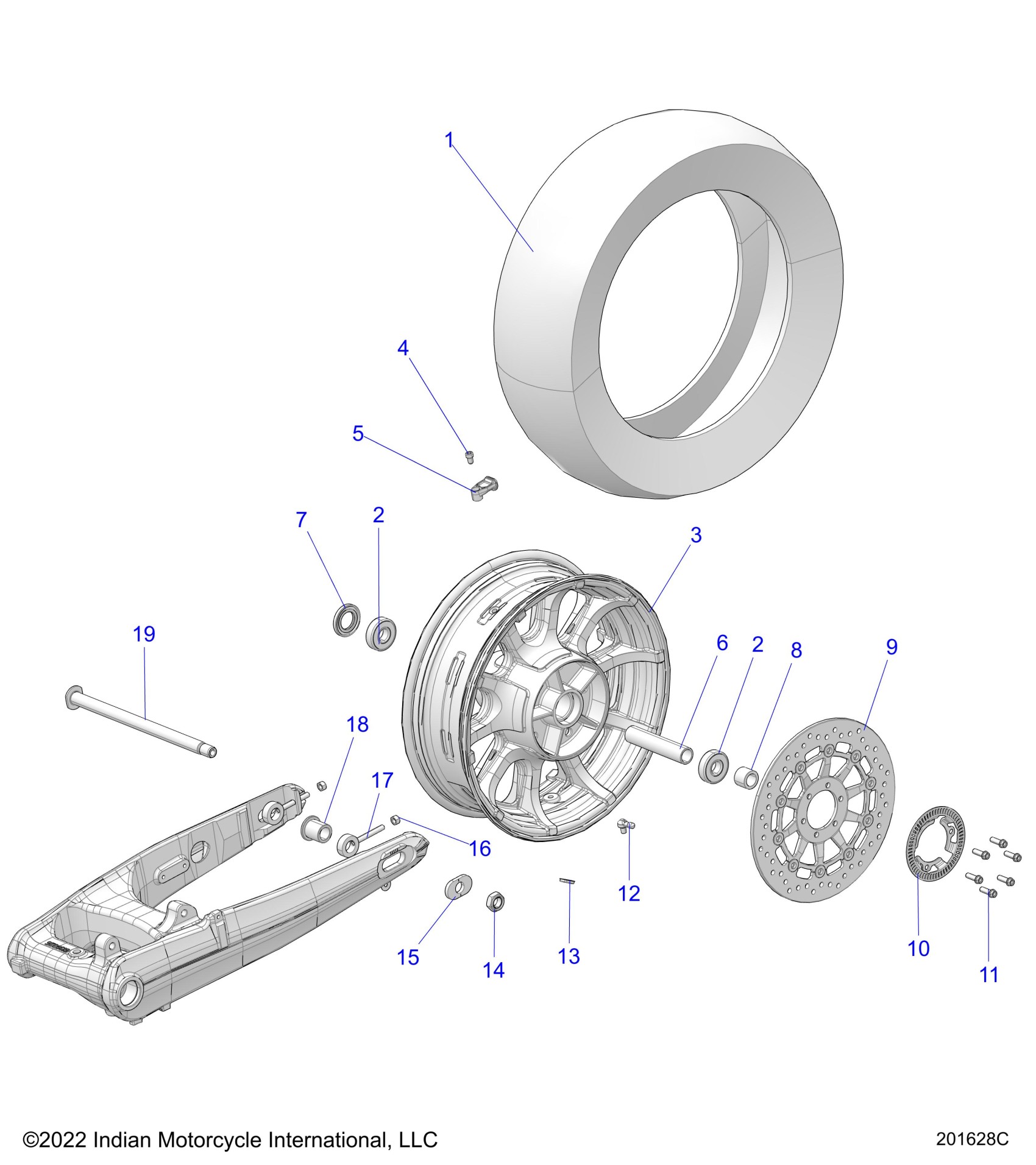 1

4

5

7

2

3

19

6

2

8

9

18

17

16

12

15

14

13

10

11

©2022 Indian Motorcycle International, LLC

201628C