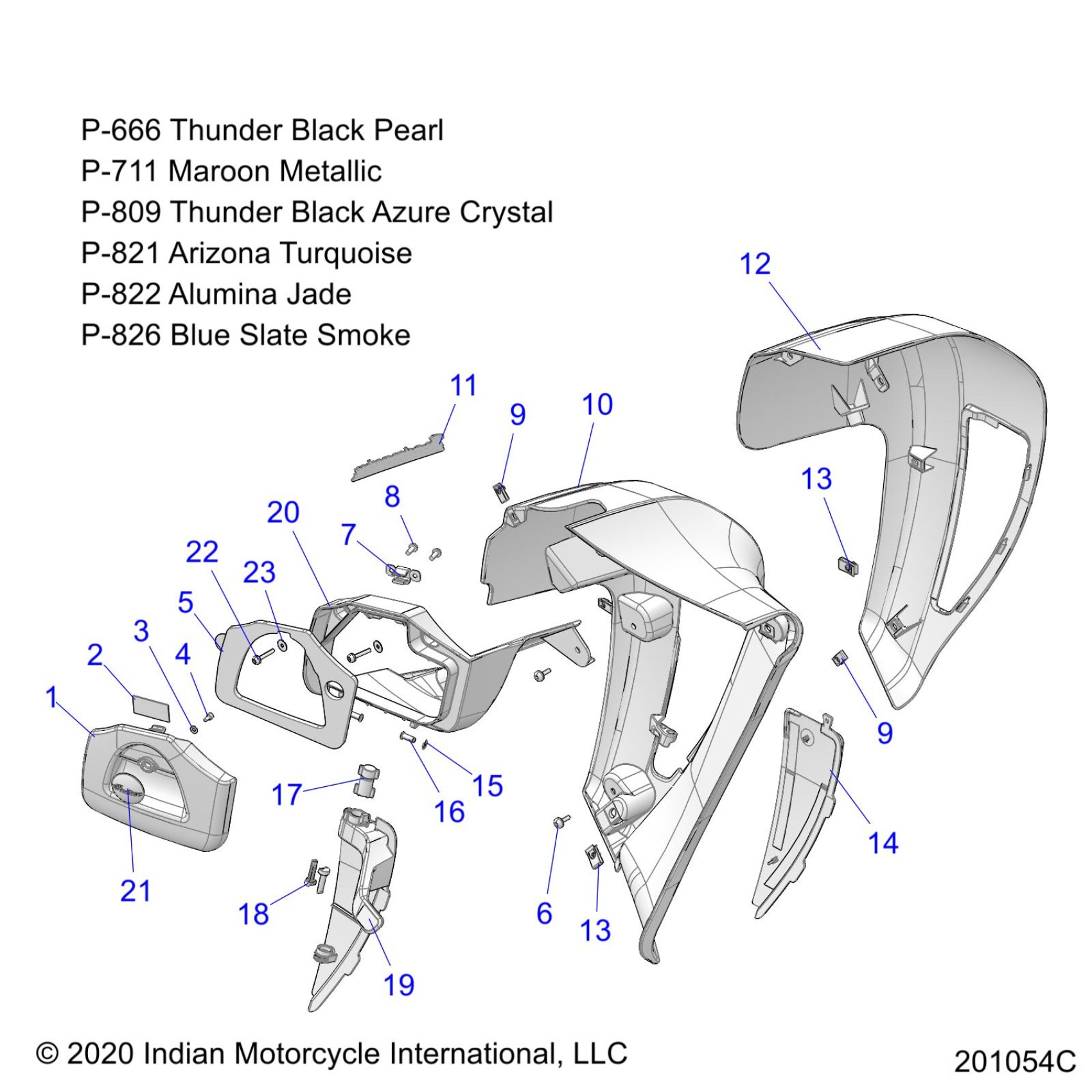 P-666 Thunder Black Pearl
P-711 Maroon Metallic
P-809 Thunder Black Azure Crystal
P-821 Arizona Turquoise
P-822 Alumina Jade
P-826 Blue Slate Smoke

12
11
9
10
13
8
20
7
22
23
5
3
2
4
1
9
15
17
16
14
21
18
6
13
19

© 2020 Indian Motorcycle International, LLC
201054C