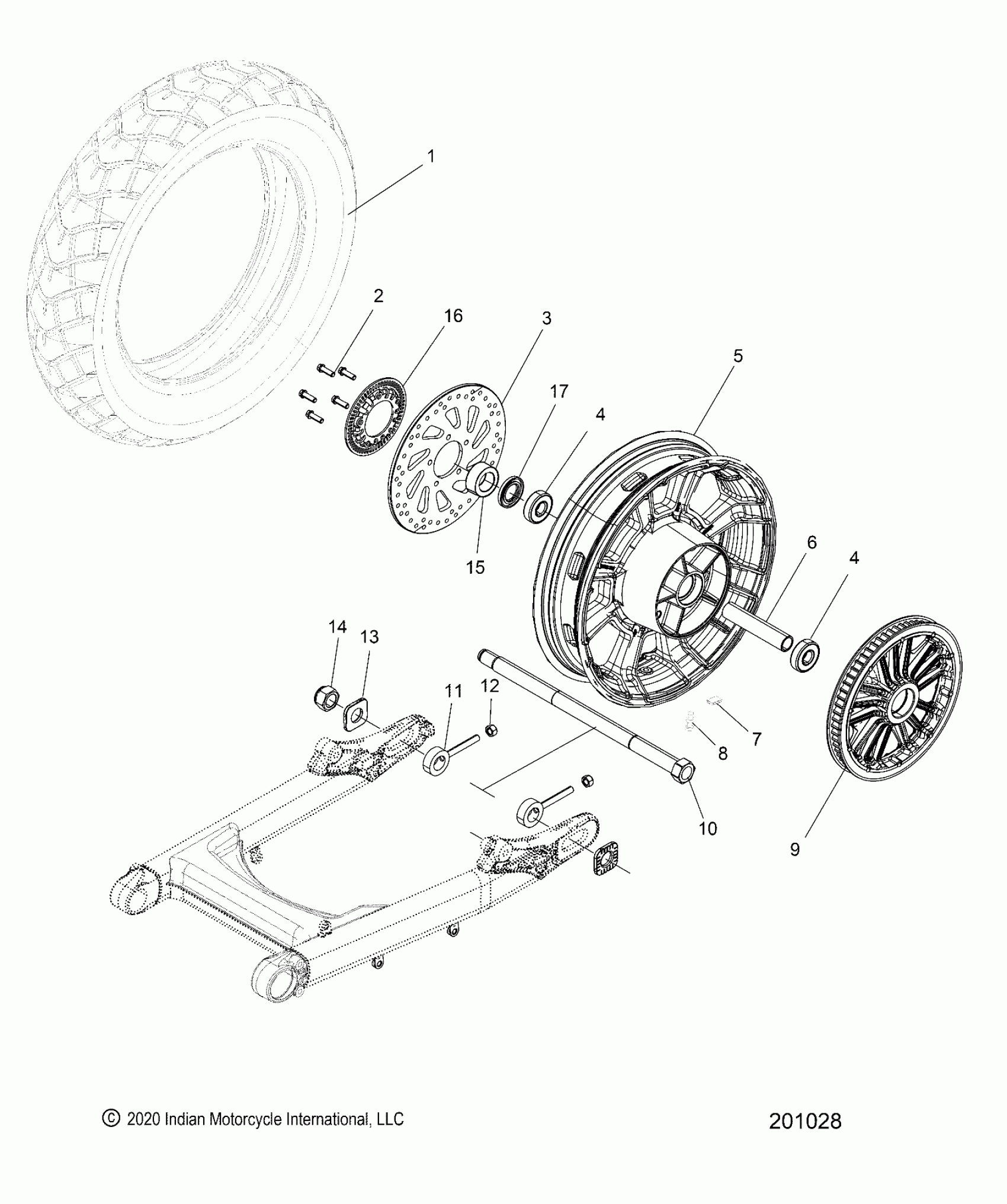 1

2

16

3

5

17

4

15

6

4

14

13

11

12

7

8

10

9

© 2020 Indian Motorcycle International, LLC

201028