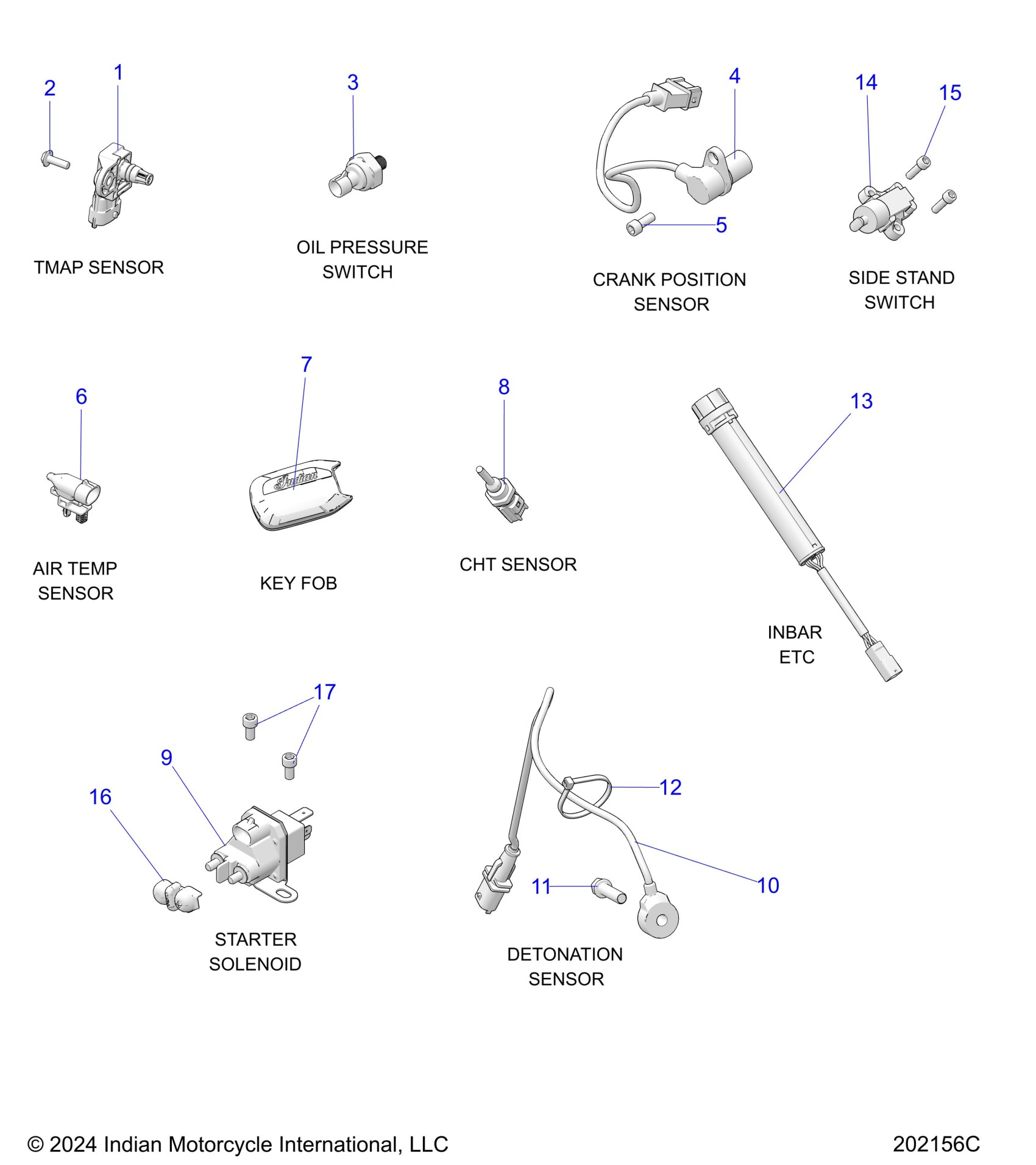 2
1
TMAP SENSOR

3
OIL PRESSURE SWITCH

4
5
CRANK POSITION SENSOR

14
15
SIDE STAND SWITCH

6
AIR TEMP SENSOR

7
Indian
KEY FOB

8
CHT SENSOR

13
INBAR ETC

17
9
16
STARTER SOLENOID

12
11
10
DETONATION SENSOR

© 2024 Indian Motorcycle International, LLC

202156C