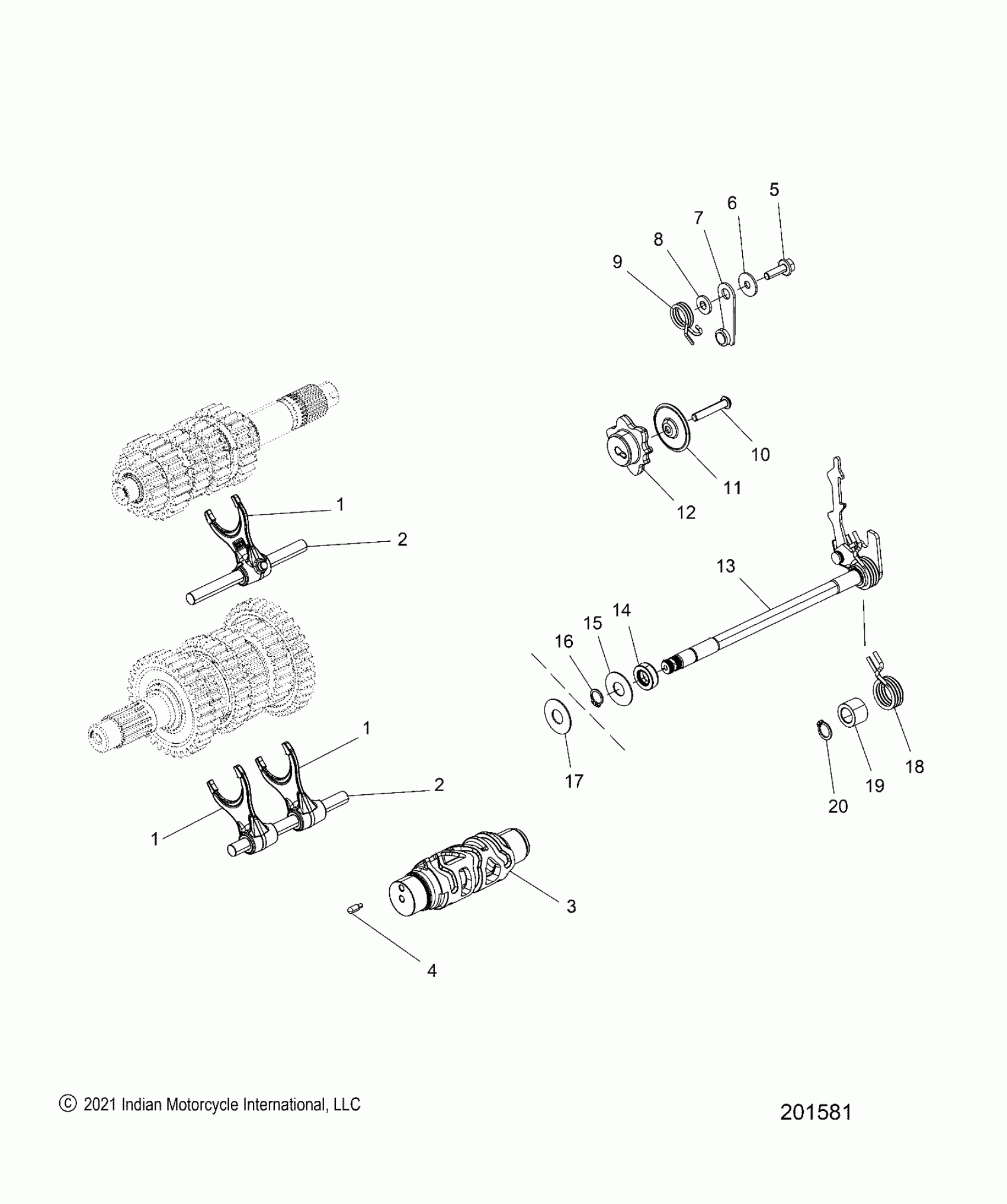 5
6
7
8
9

10
11
12

1
2

13
14
15
16

17
18
19
20

1
2
1

3
4

© 2021 Indian Motorcycle International, LLC

201581