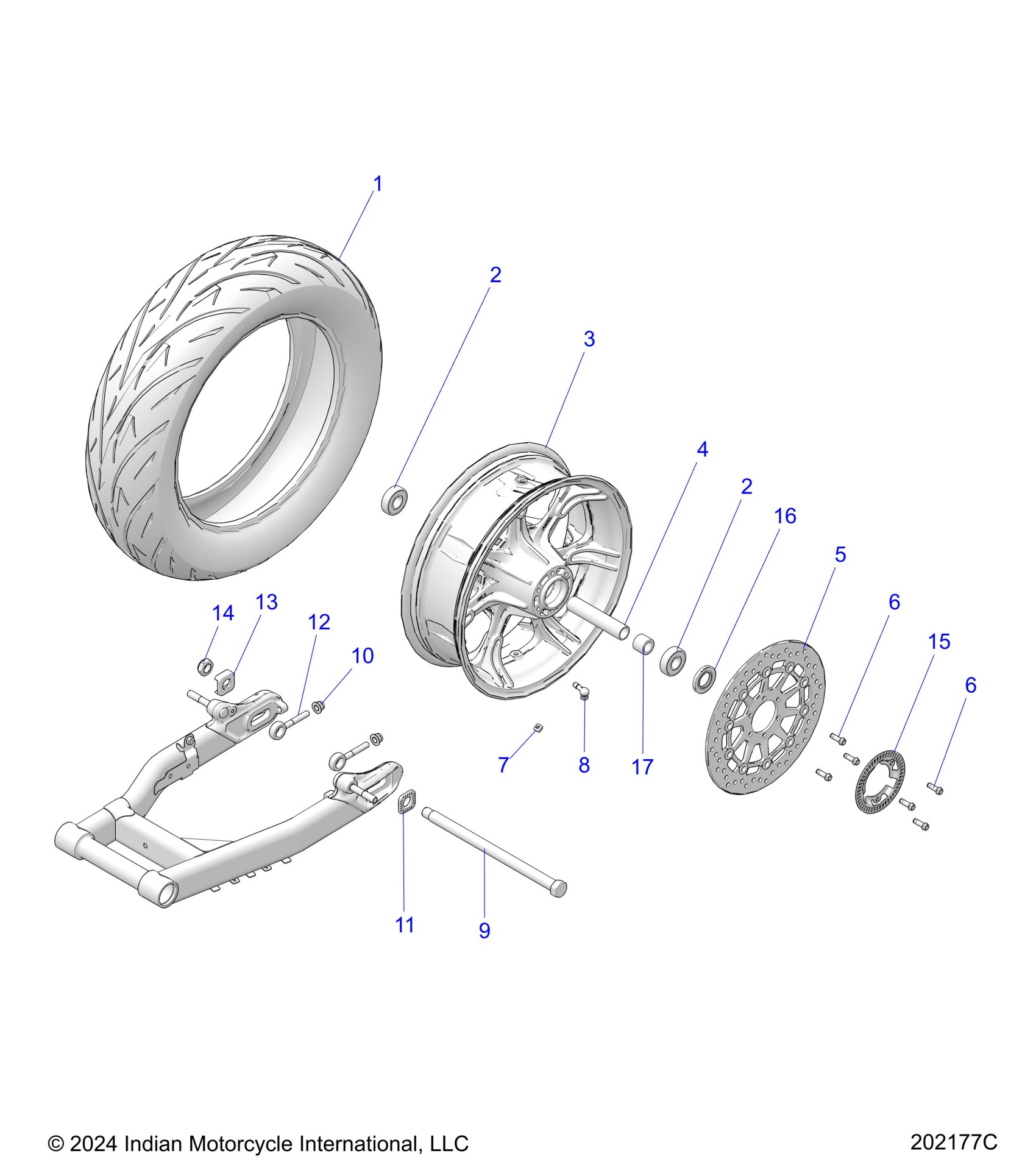 1
2
3
4
2
16
5
6
15
6
14
13
12
10
7
8
17
11
9

© 2024 Indian Motorcycle International, LLC

202177C