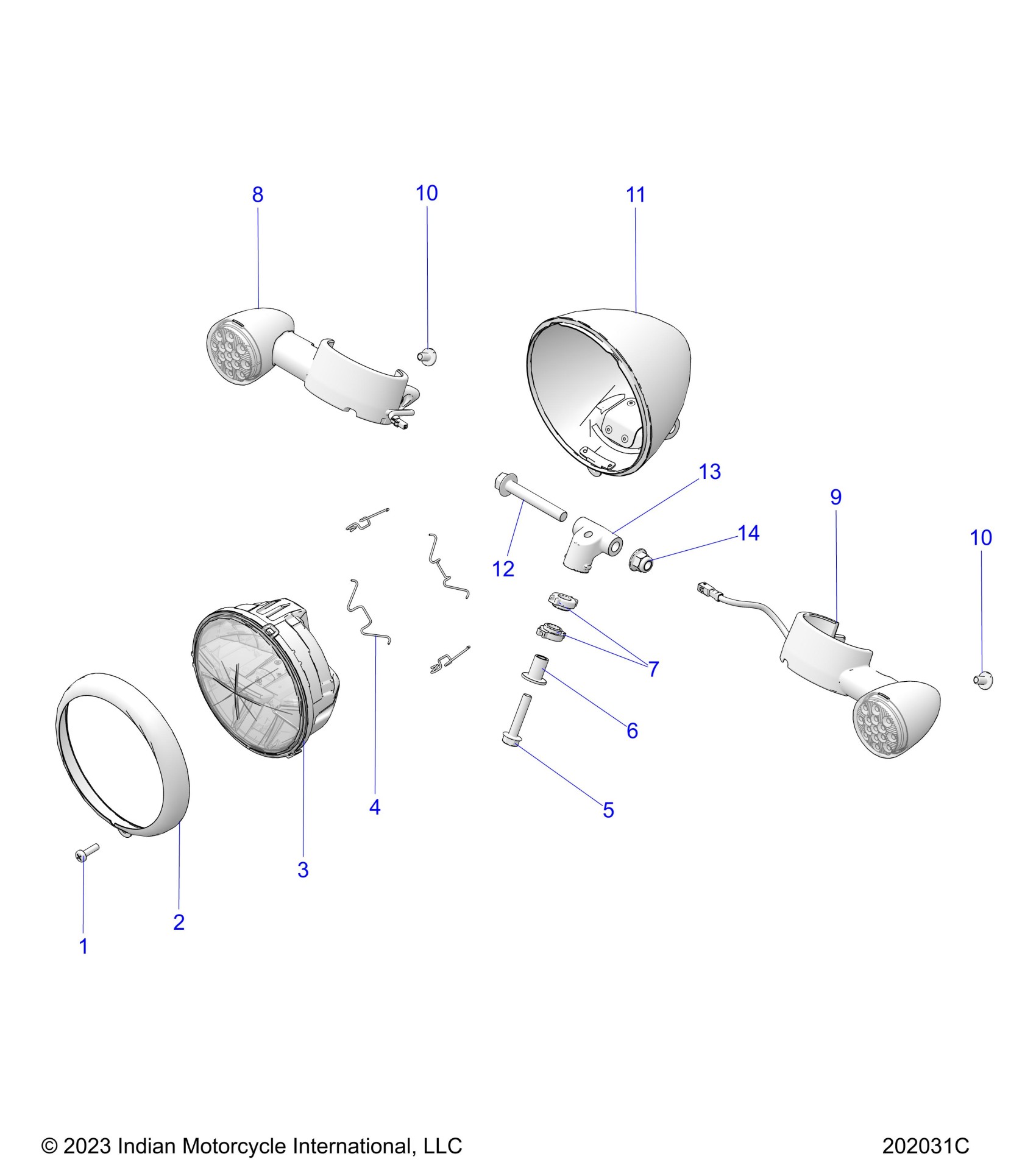 8
10
11
13
9
14
10
12
7
6
4
5
3
2
1

© 2023 Indian Motorcycle International, LLC

202031C