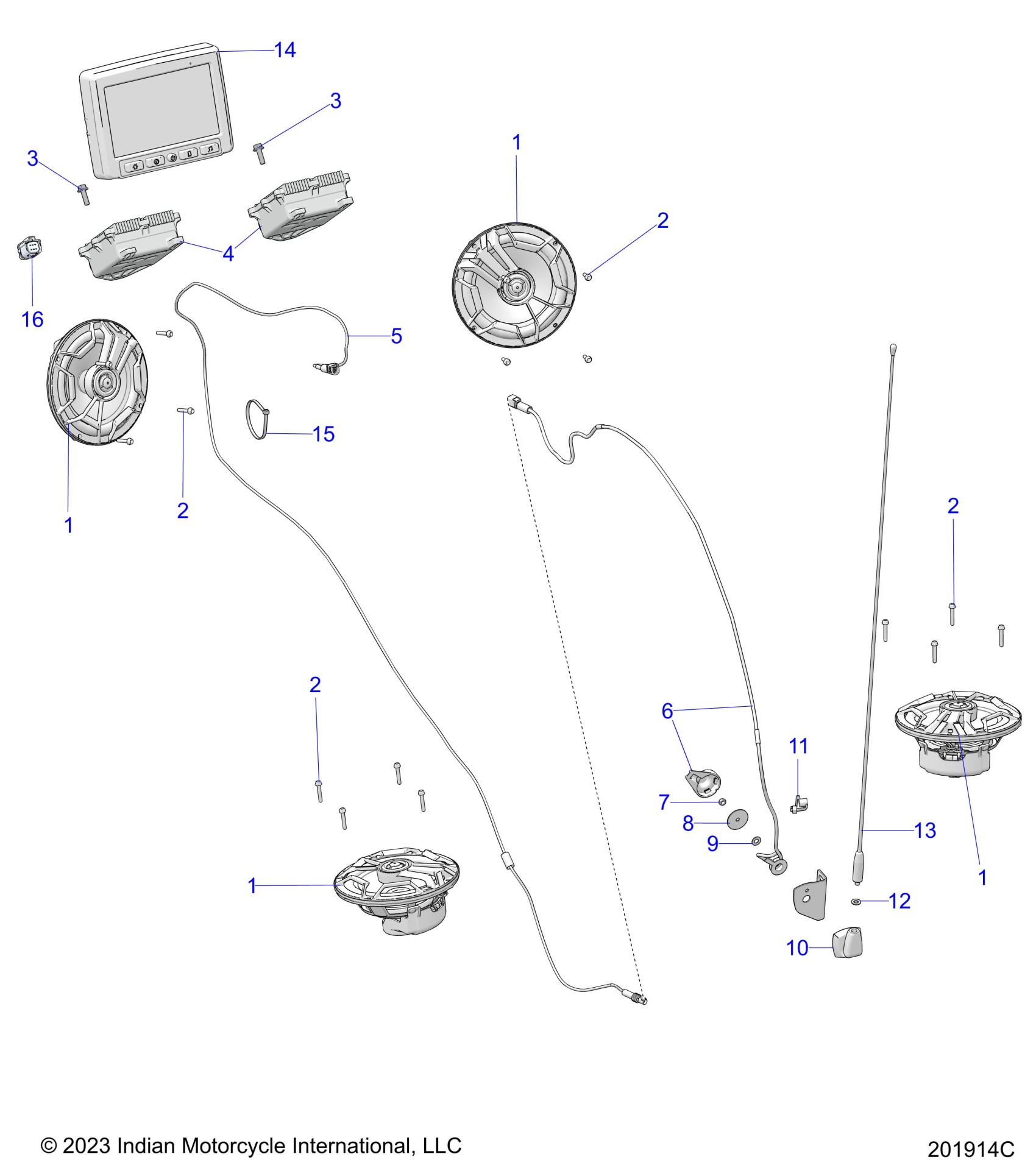 14

3

3

1

2

4

16

5

15

1

2

2

2

6

11

7

8

9

13

1

1

12

10

© 2023 Indian Motorcycle International, LLC

201914C