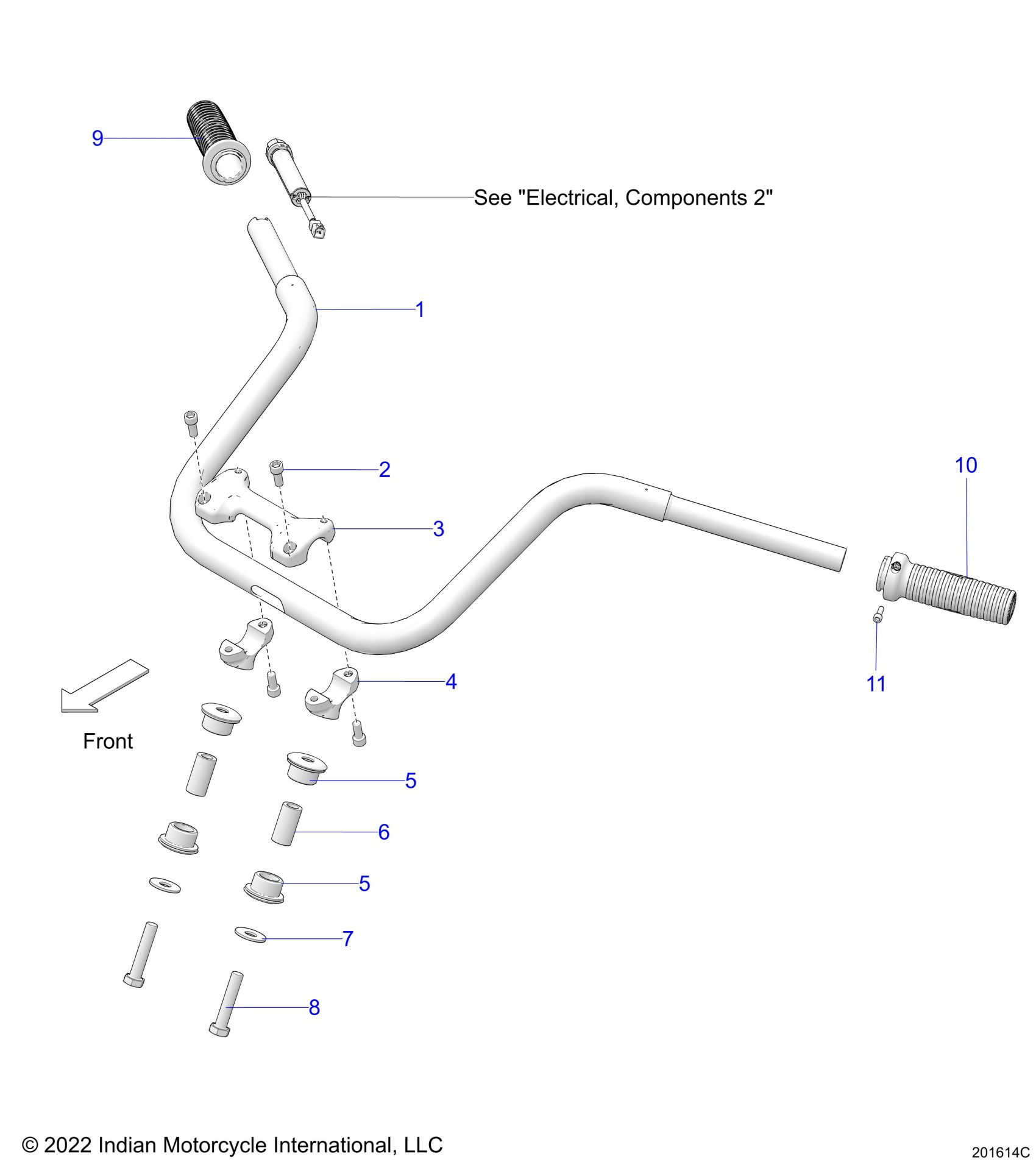 9

See "Electrical, Components 2"

1

2

10

3

4

11

Front

5

6

5

7

8

© 2022 Indian Motorcycle International, LLC

201614C