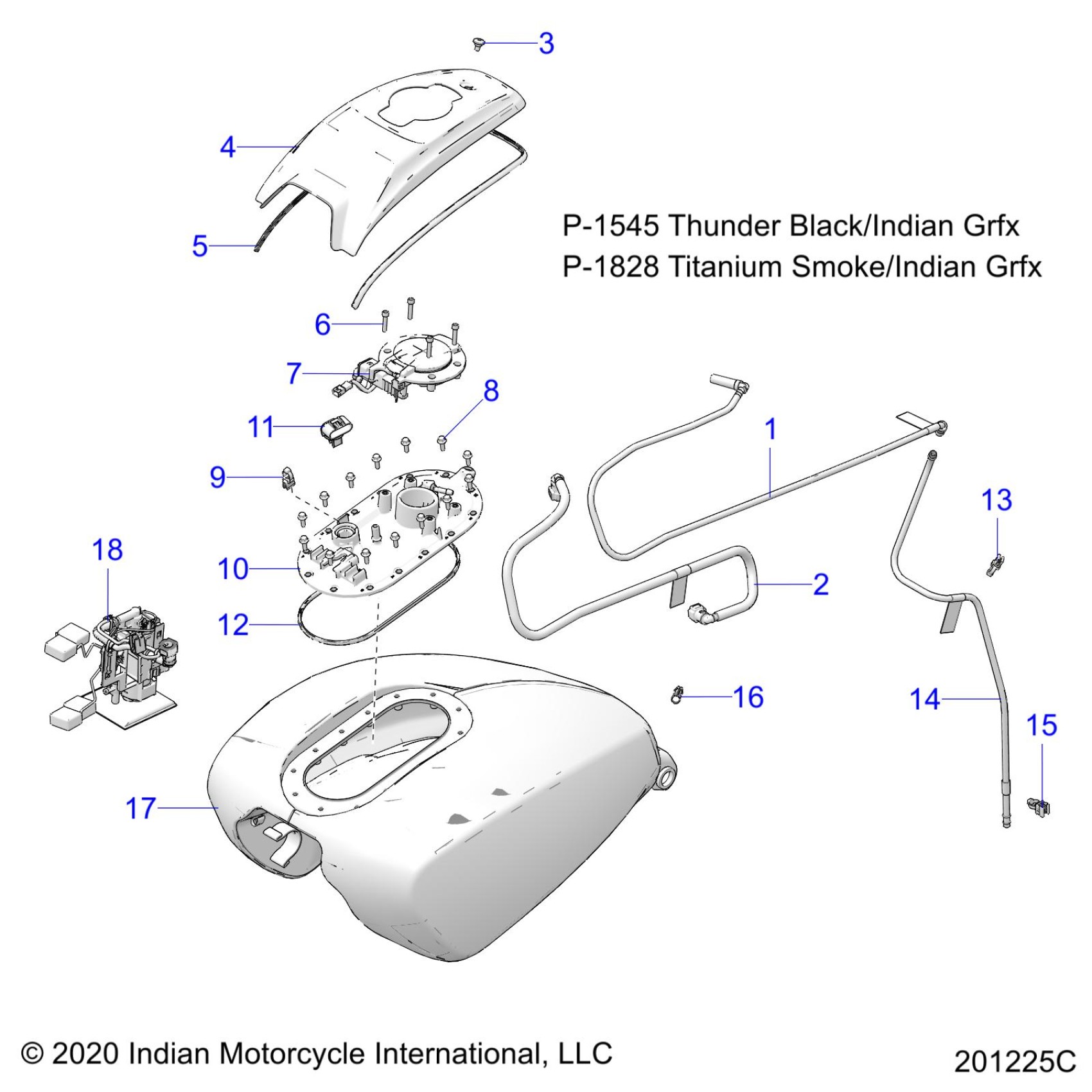 3
4
5
P-1545 Thunder Black/Indian Grfx
P-1828 Titanium Smoke/Indian Grfx
6
7
8
11
1
9
13
18
10
2
12
16
14
15
17
© 2020 Indian Motorcycle International, LLC
201225C