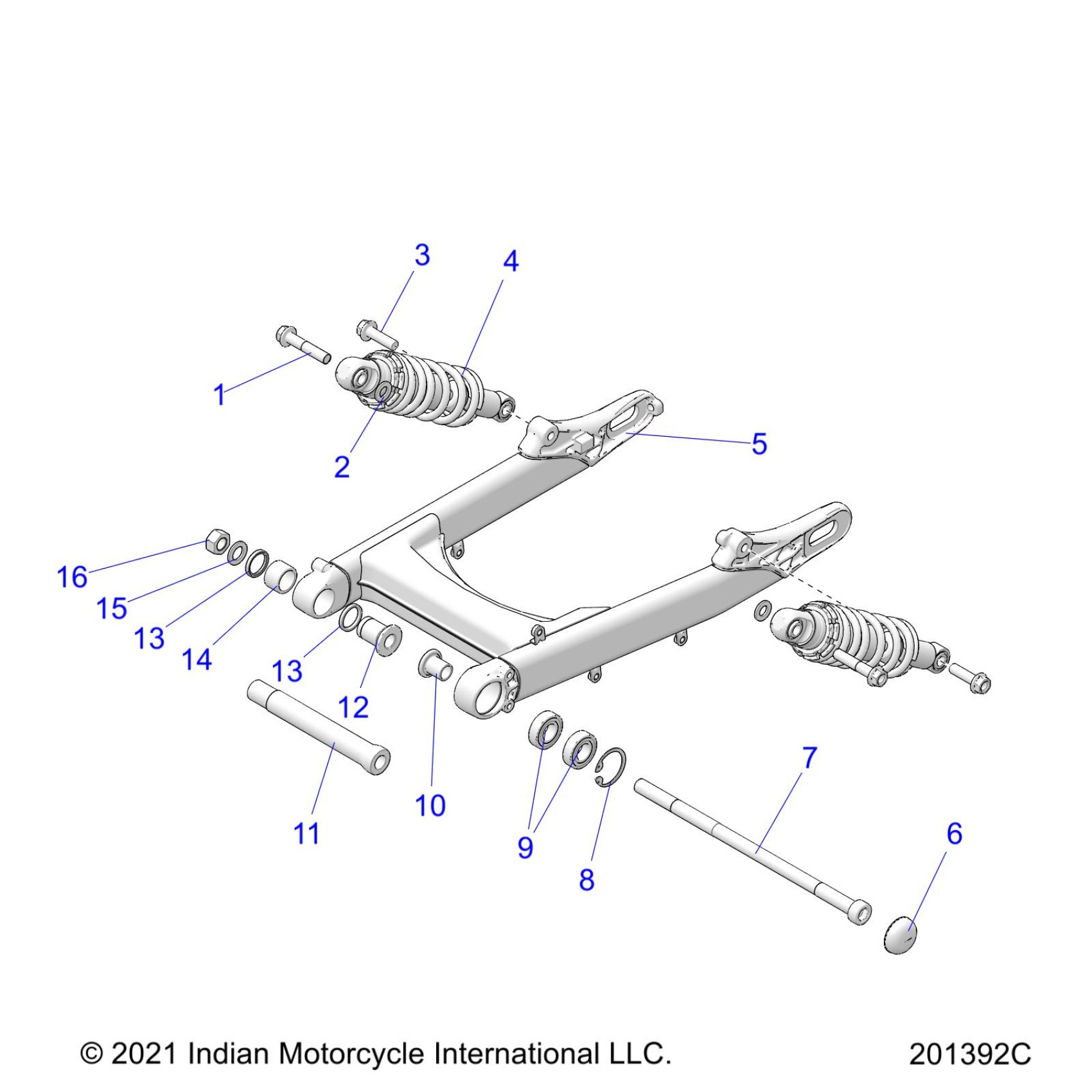 3
4
1
2
5
16
15
13
14
13
12
10
11
9
8
7
6

© 2021 Indian Motorcycle International LLC.

201392C