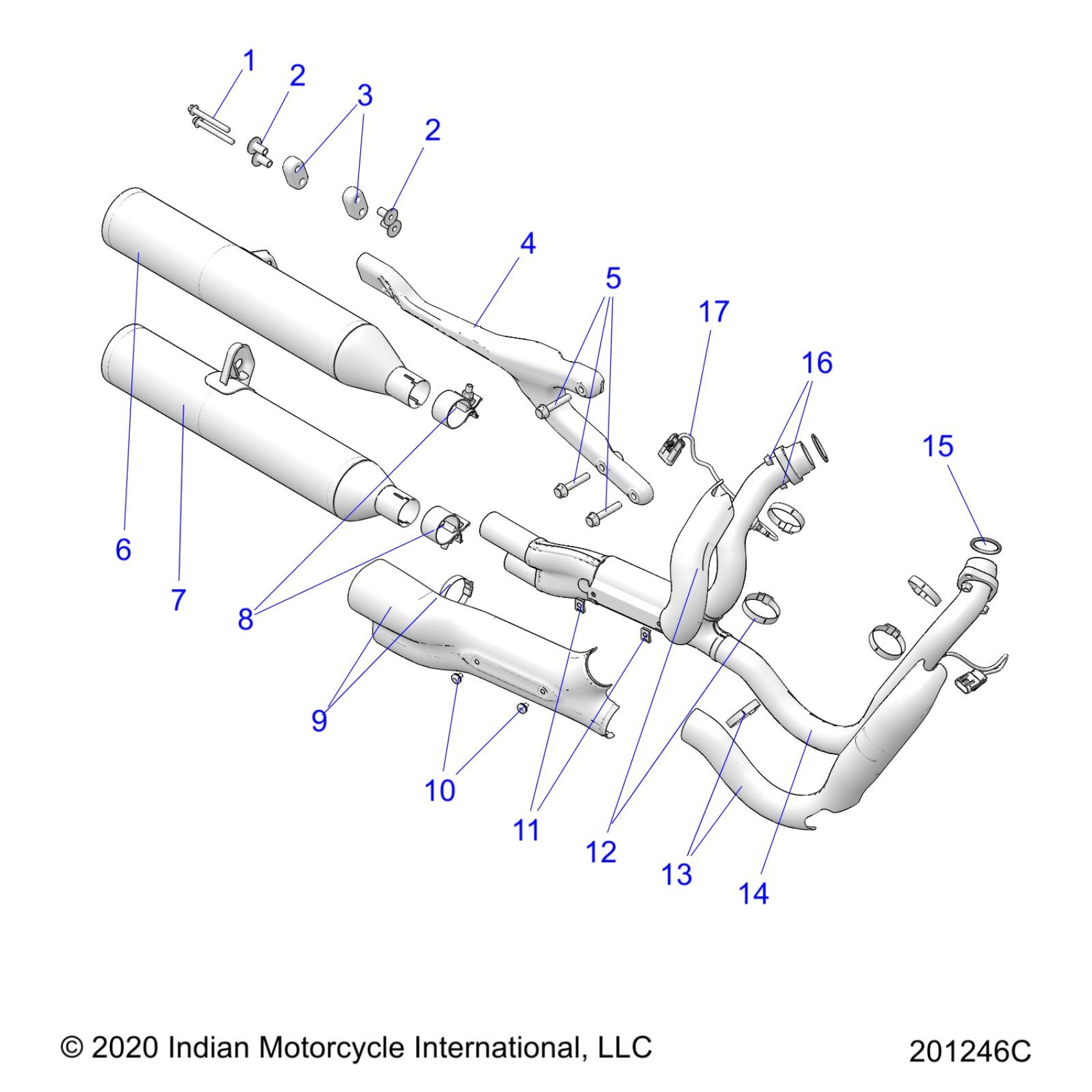 1
2
3
2
4
5
17
16
15
6
7
8
9
10
11
12
13
14

© 2020 Indian Motorcycle International, LLC

201246C