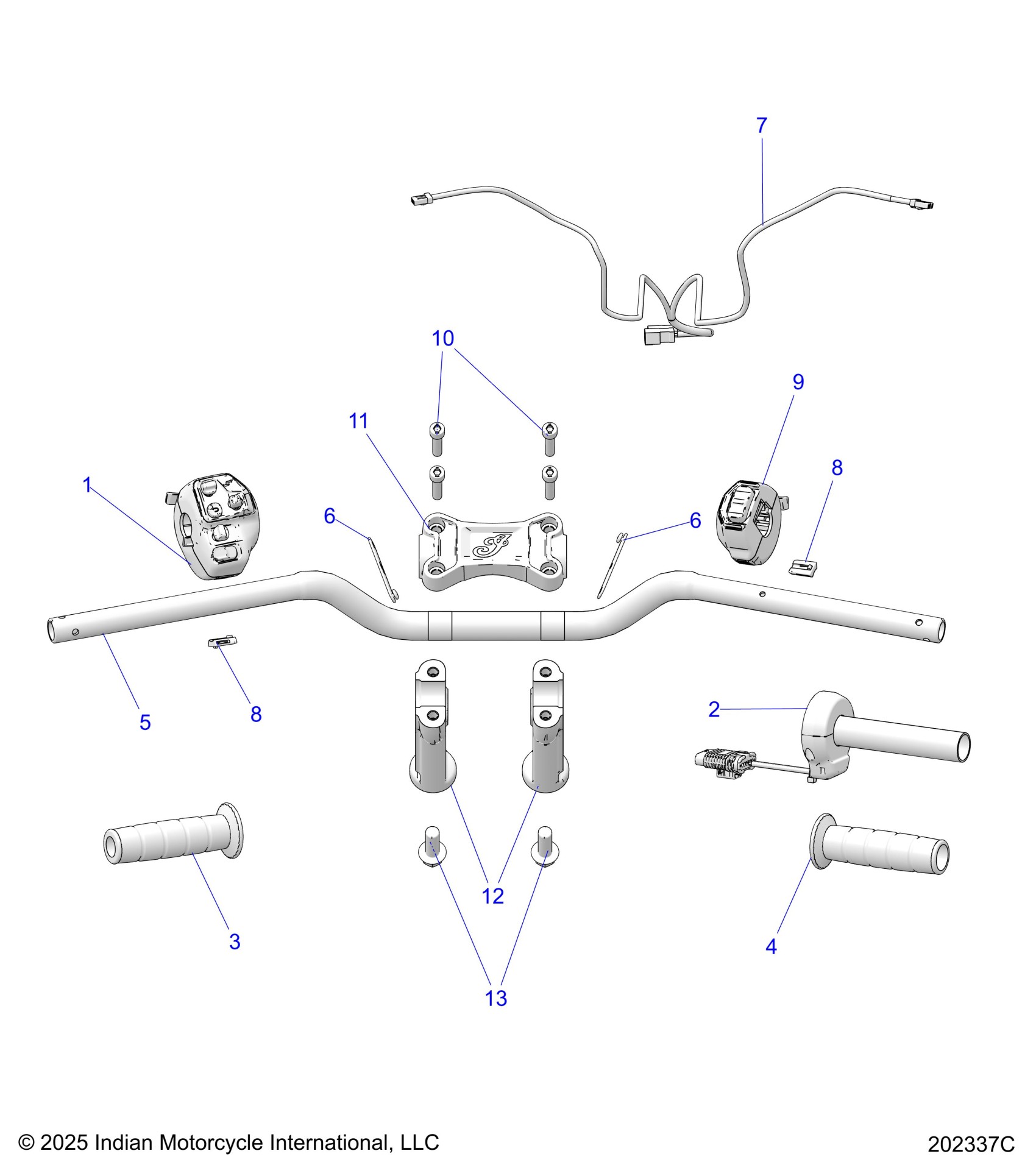 7

10

9

11

8

1

6

6

5

8

2

12

3

4

13

© 2025 Indian Motorcycle International, LLC

202337C