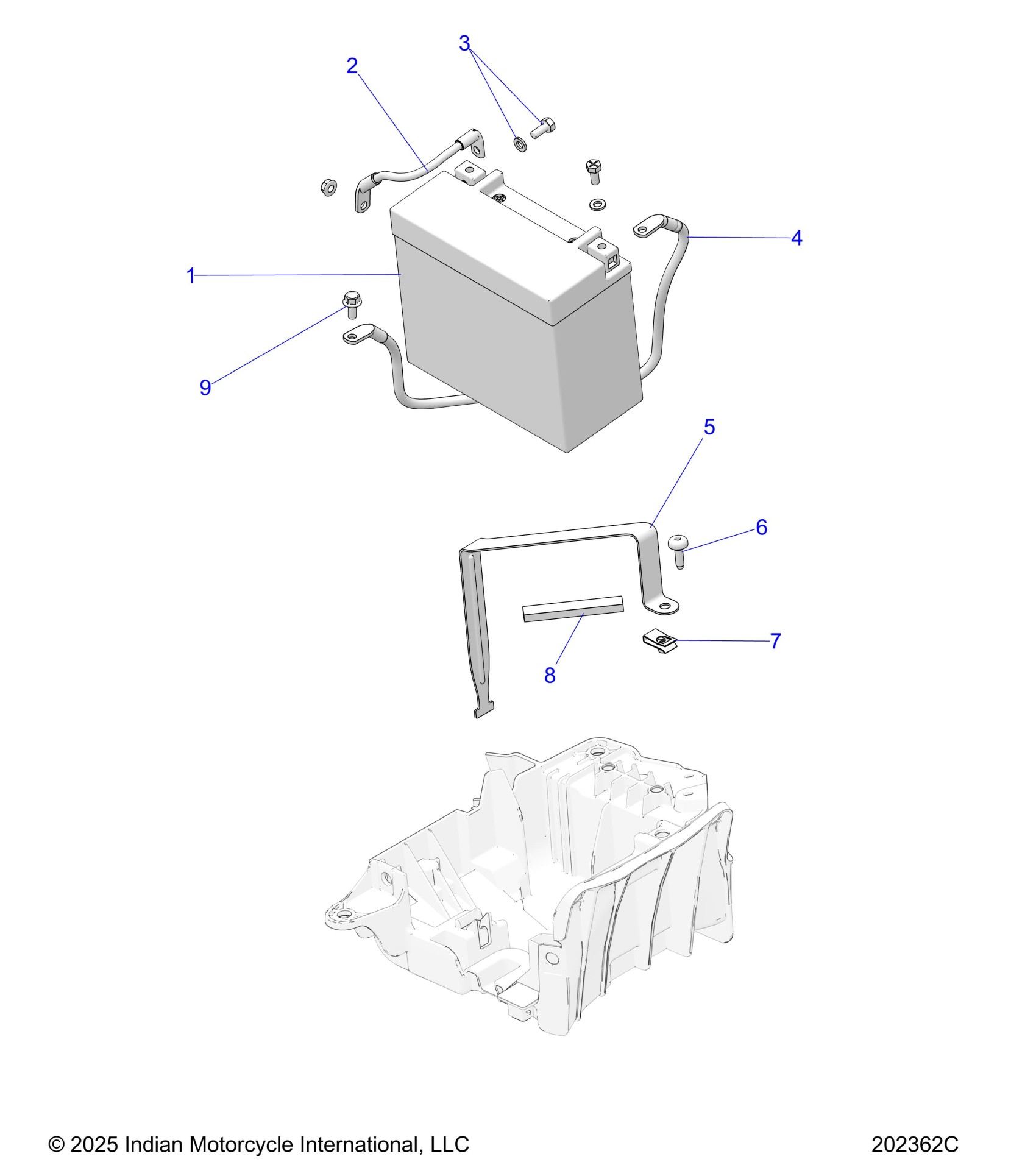 3
2
4
1
9
5
6
7
8

© 2025 Indian Motorcycle International, LLC

202362C