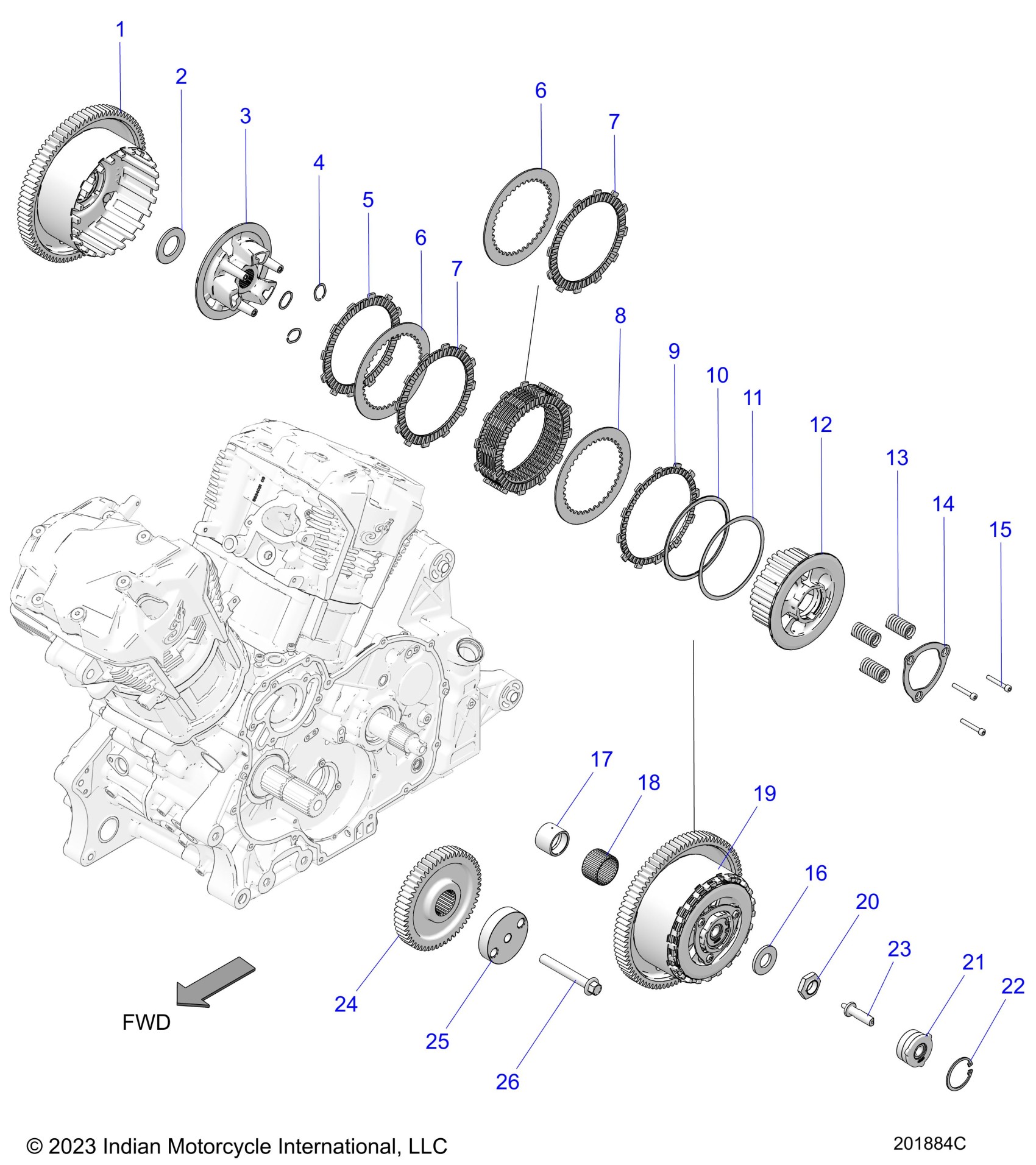 1
2
3
4
5
6
7
6
7
8
9
10
11
12
13
14
15
17
18
19
16
20
23
21
22
24
25
26
FWD

© 2023 Indian Motorcycle International, LLC

201884C