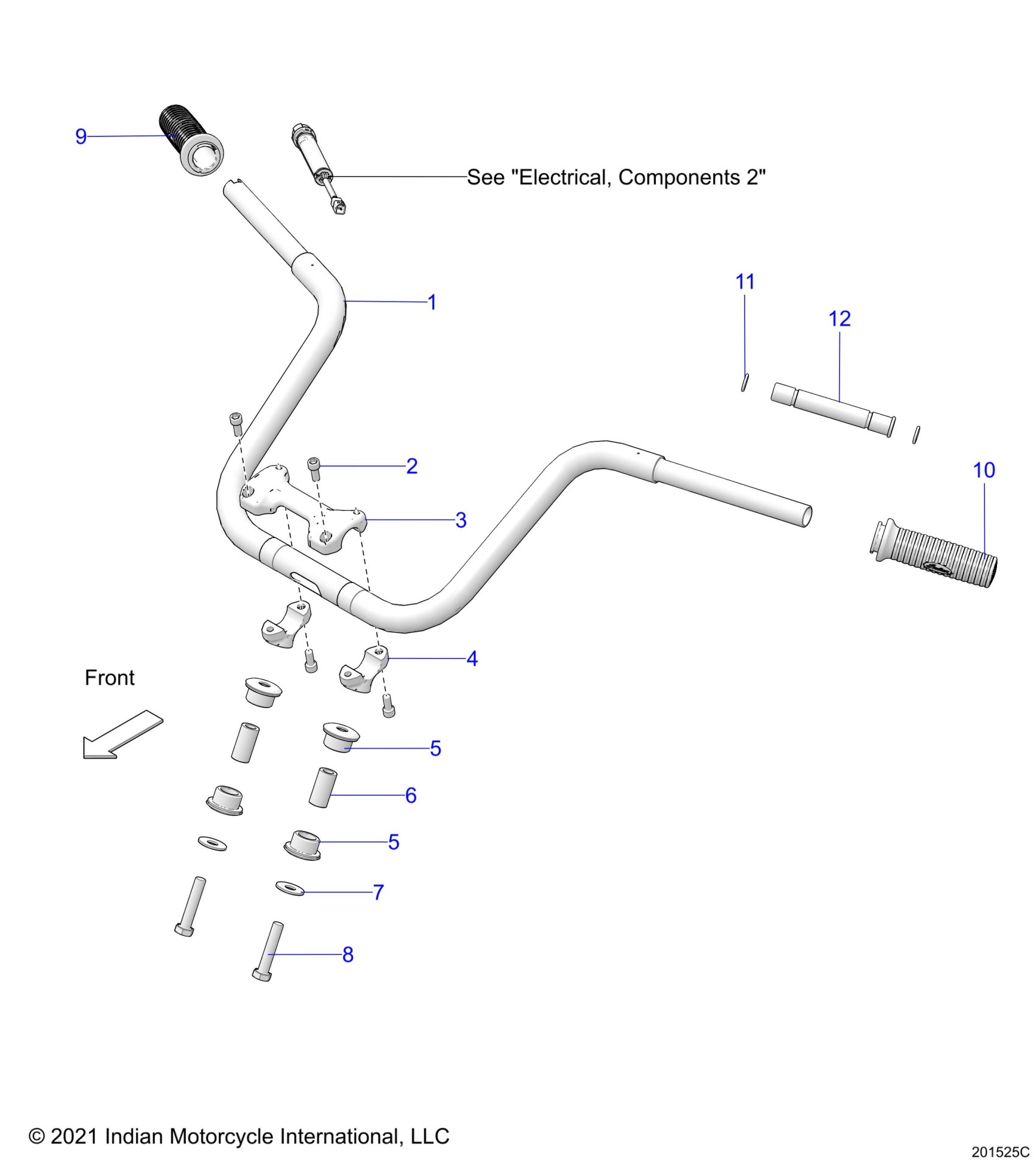 9

See "Electrical, Components 2"

1

11

12

2

10

3

4

Front

5

6

5

7

8

© 2021 Indian Motorcycle International, LLC

201525C