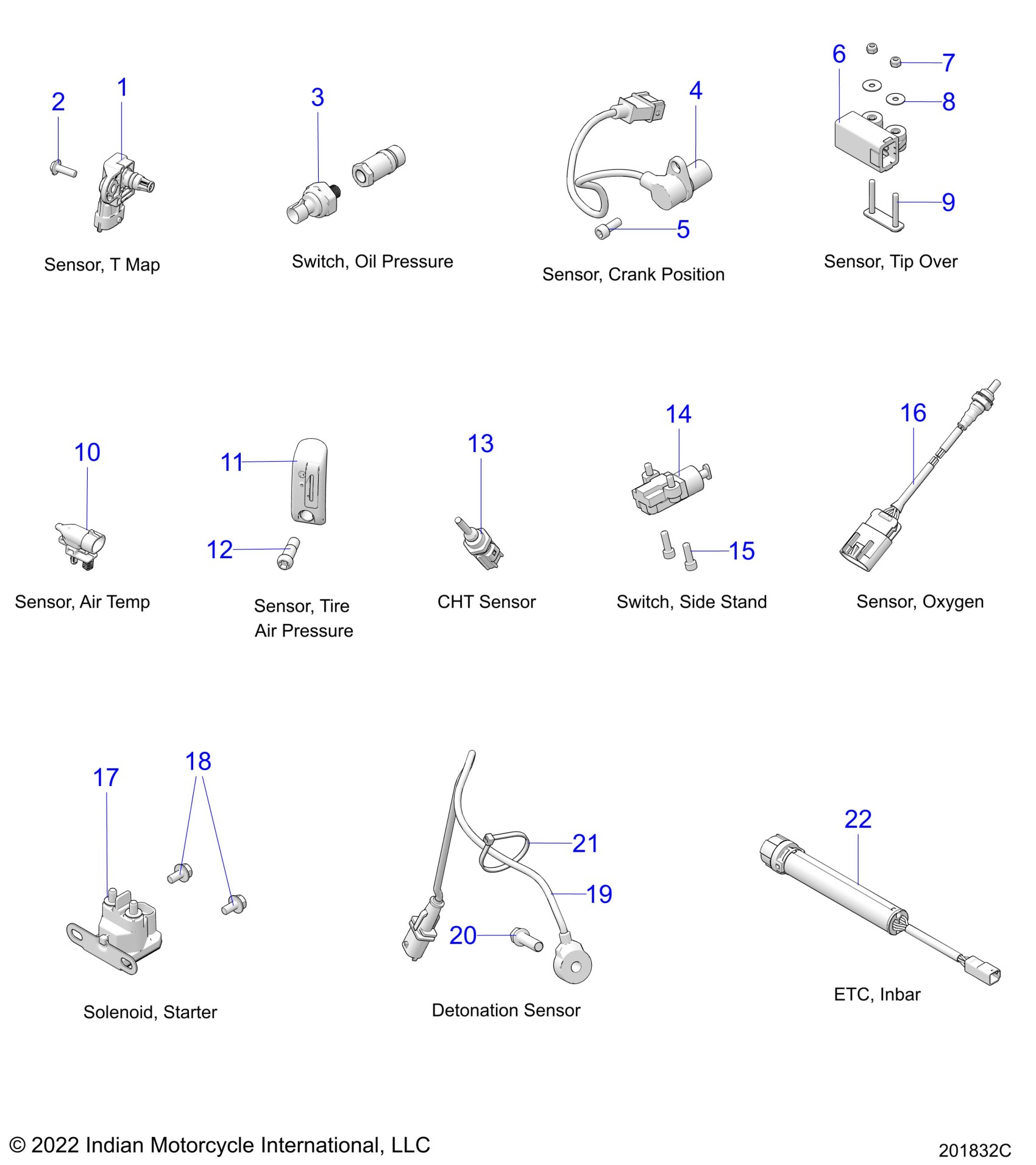 2
1
Sensor, T Map

3
Switch, Oil Pressure

4
5
Sensor, Crank Position

6
7
8
9
Sensor, Tip Over

10
Sensor, Air Temp

11
12
Sensor, Tire Air Pressure

13
CHT Sensor

14
15
Switch, Side Stand

16
Sensor, Oxygen

17
18
Solenoid, Starter

21
19
20
Detonation Sensor

22
ETC, Inbar

© 2022 Indian Motorcycle International, LLC

201832C