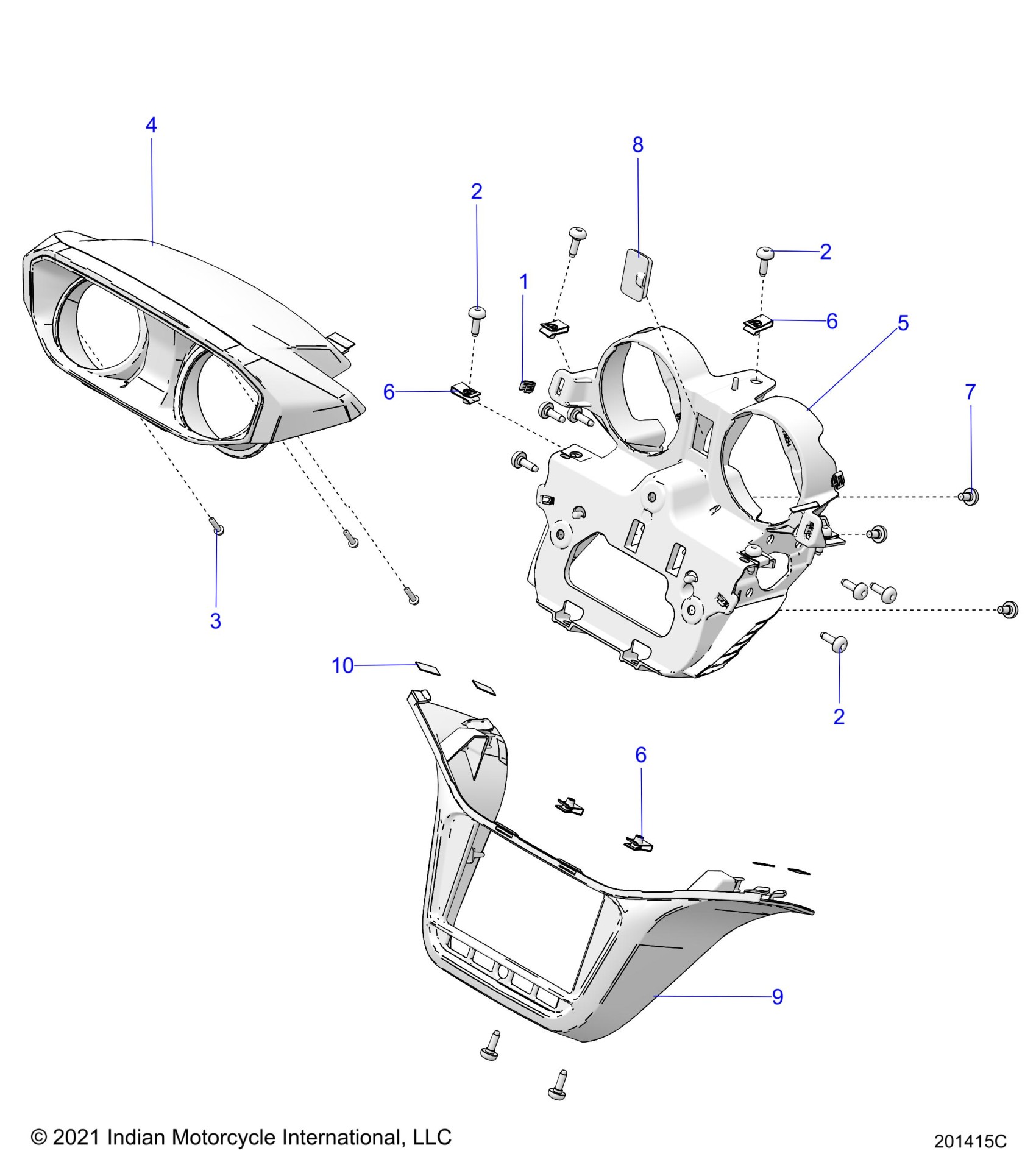 4
8
2
2
1
6
5
6
7
3
10
2
6
9
© 2021 Indian Motorcycle International, LLC
201415C