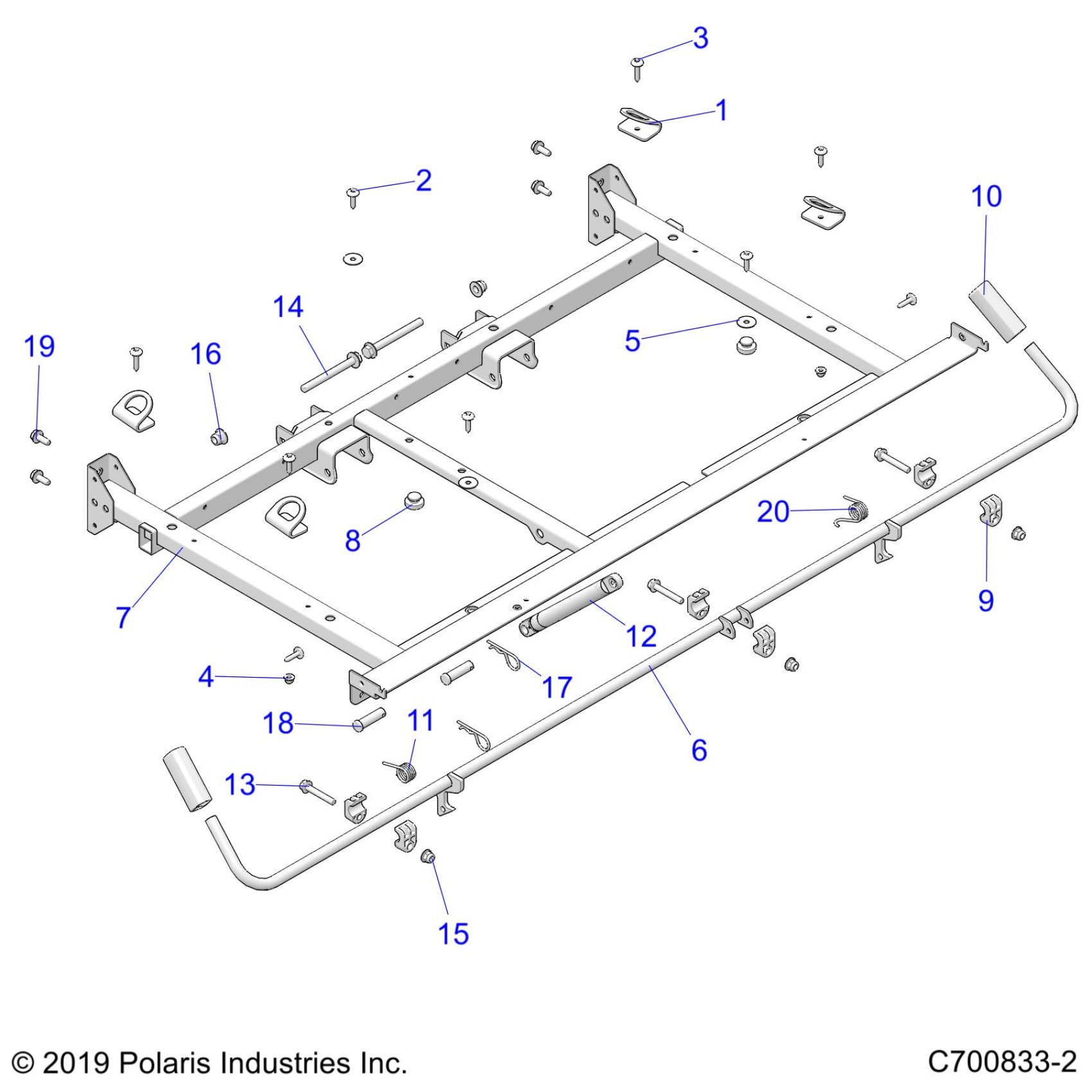 3
1
2
10
14
5
19
16
20
8
9
7
12
4
17
18
11
6
13
15

© 2019 Polaris Industries Inc.
C700833-2