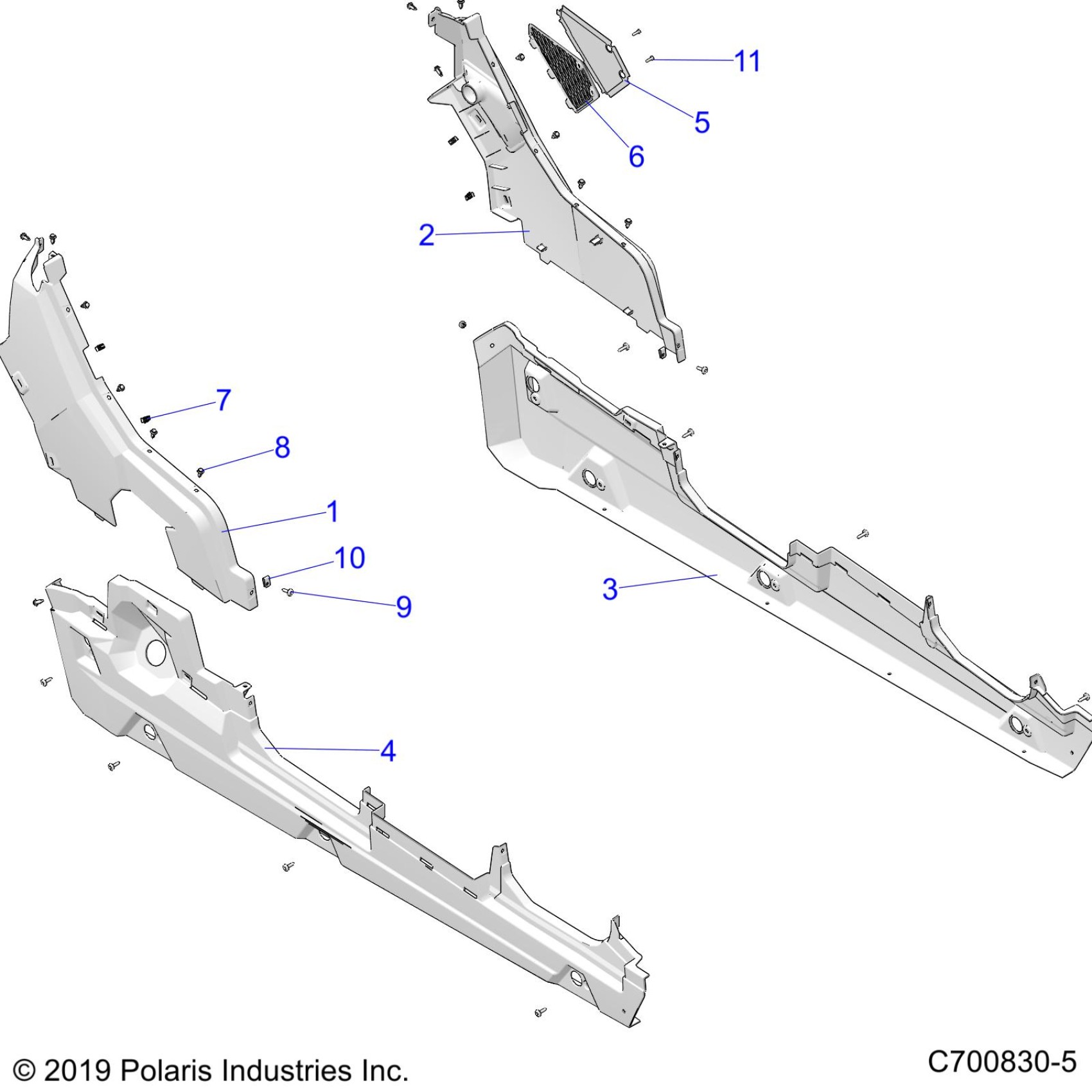 11
5
6
2
7
8
1
10
9
3
4

© 2019 Polaris Industries Inc.
C700830-5