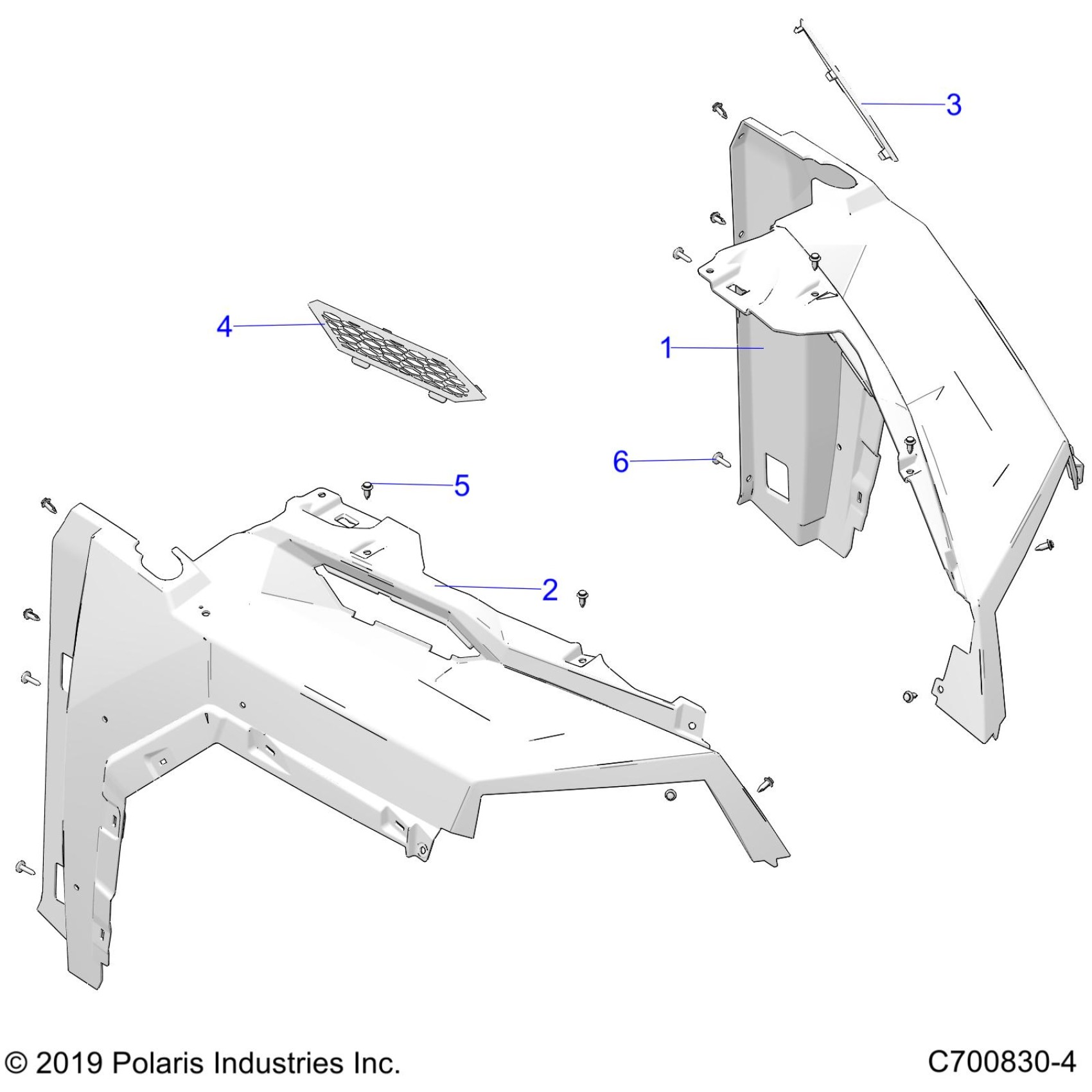 3

4

1

6

5

2

© 2019 Polaris Industries Inc.

C700830-4