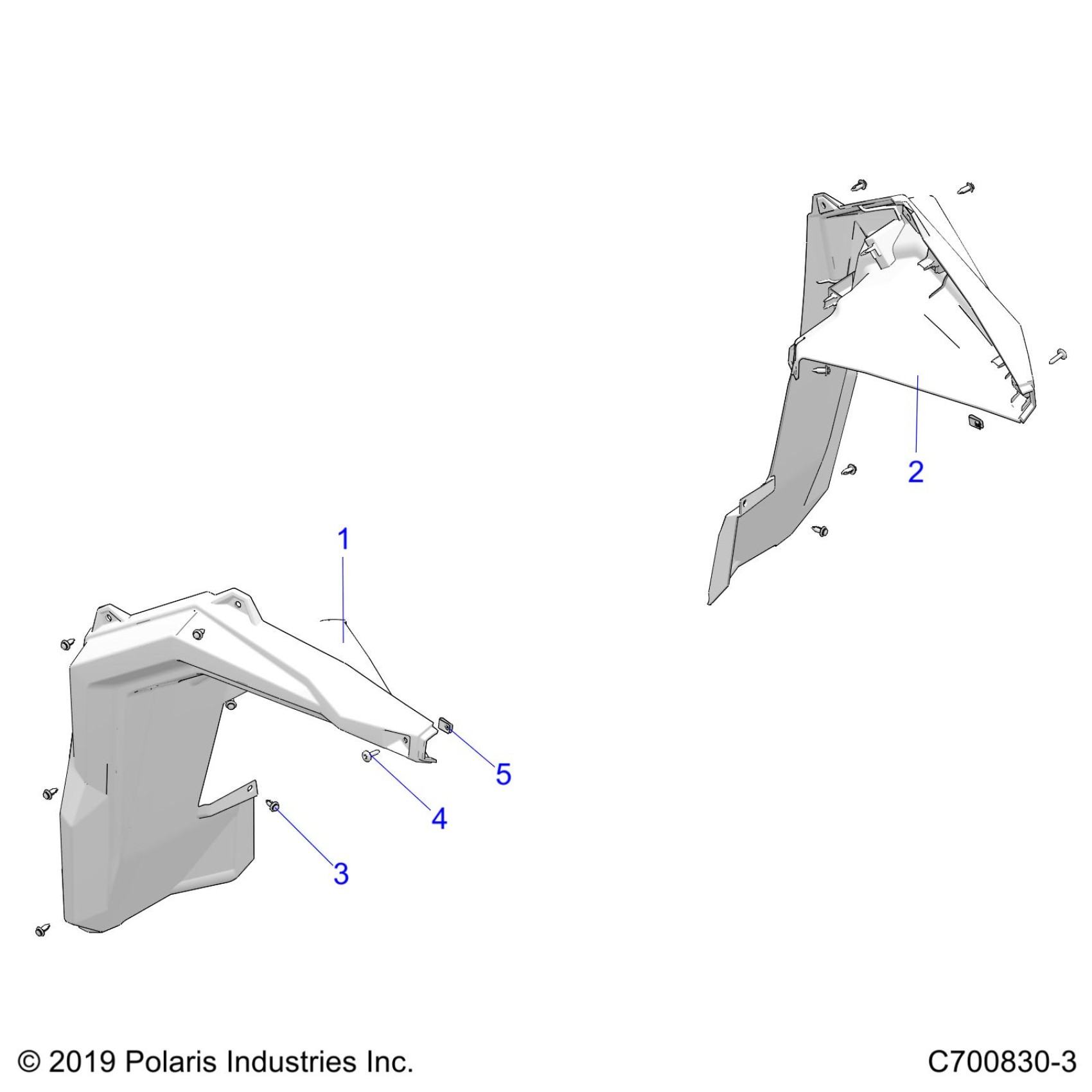 2

1

5

4

3

© 2019 Polaris Industries Inc.

C700830-3