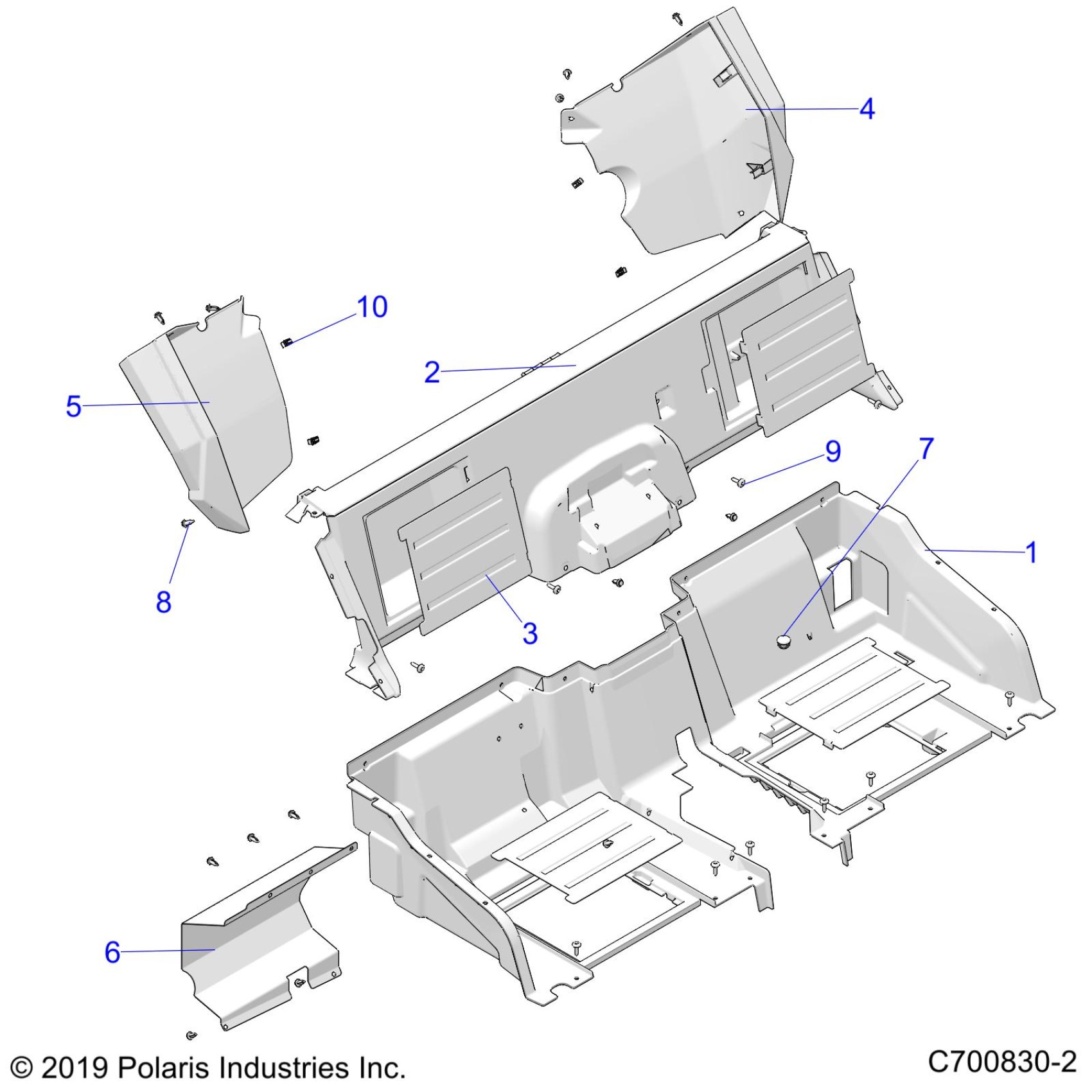 4

10

2

5

9

7

1

8

3

6

© 2019 Polaris Industries Inc.

C700830-2