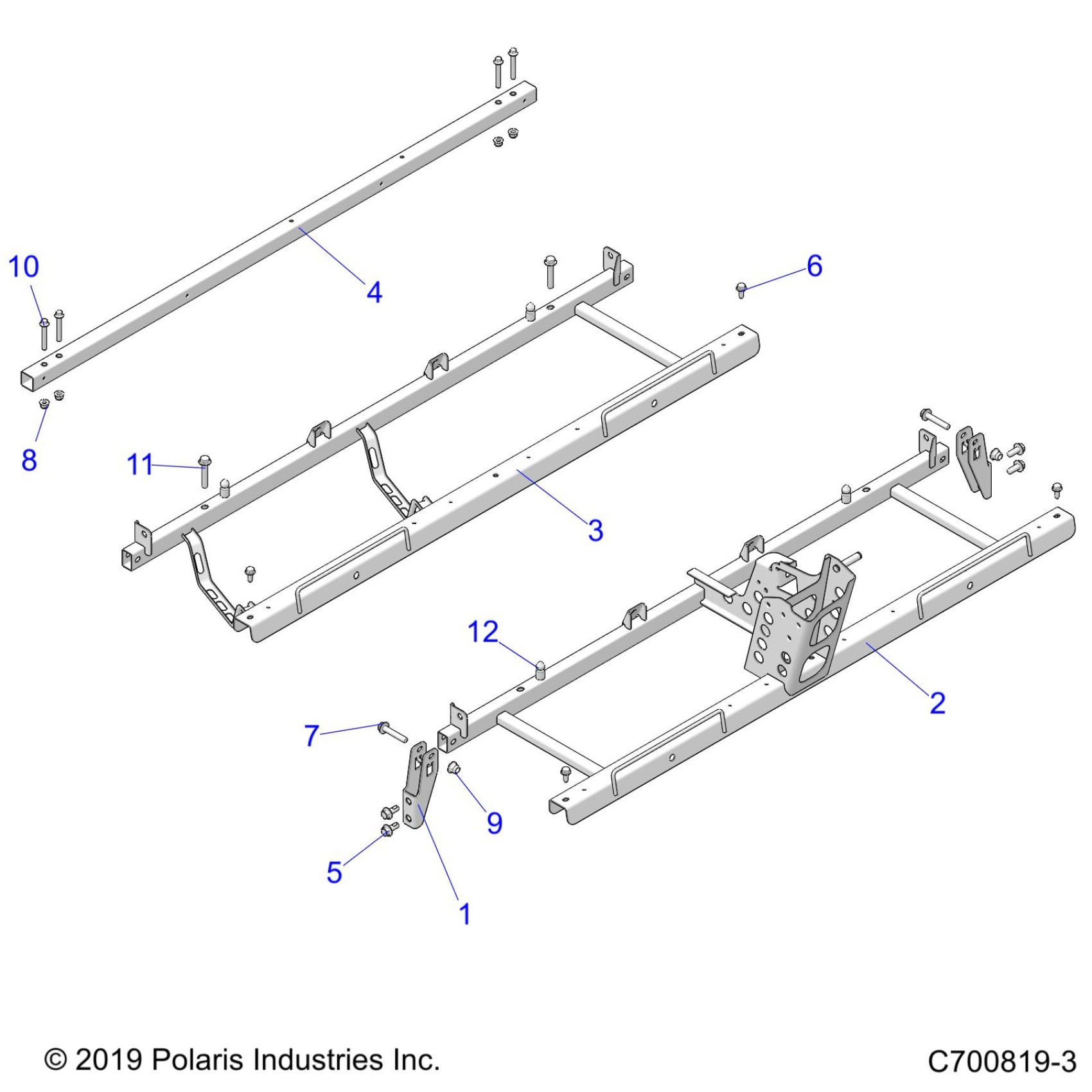 10
4
6
8
11
3
12
2
7
9
5
1

© 2019 Polaris Industries Inc.

C700819-3