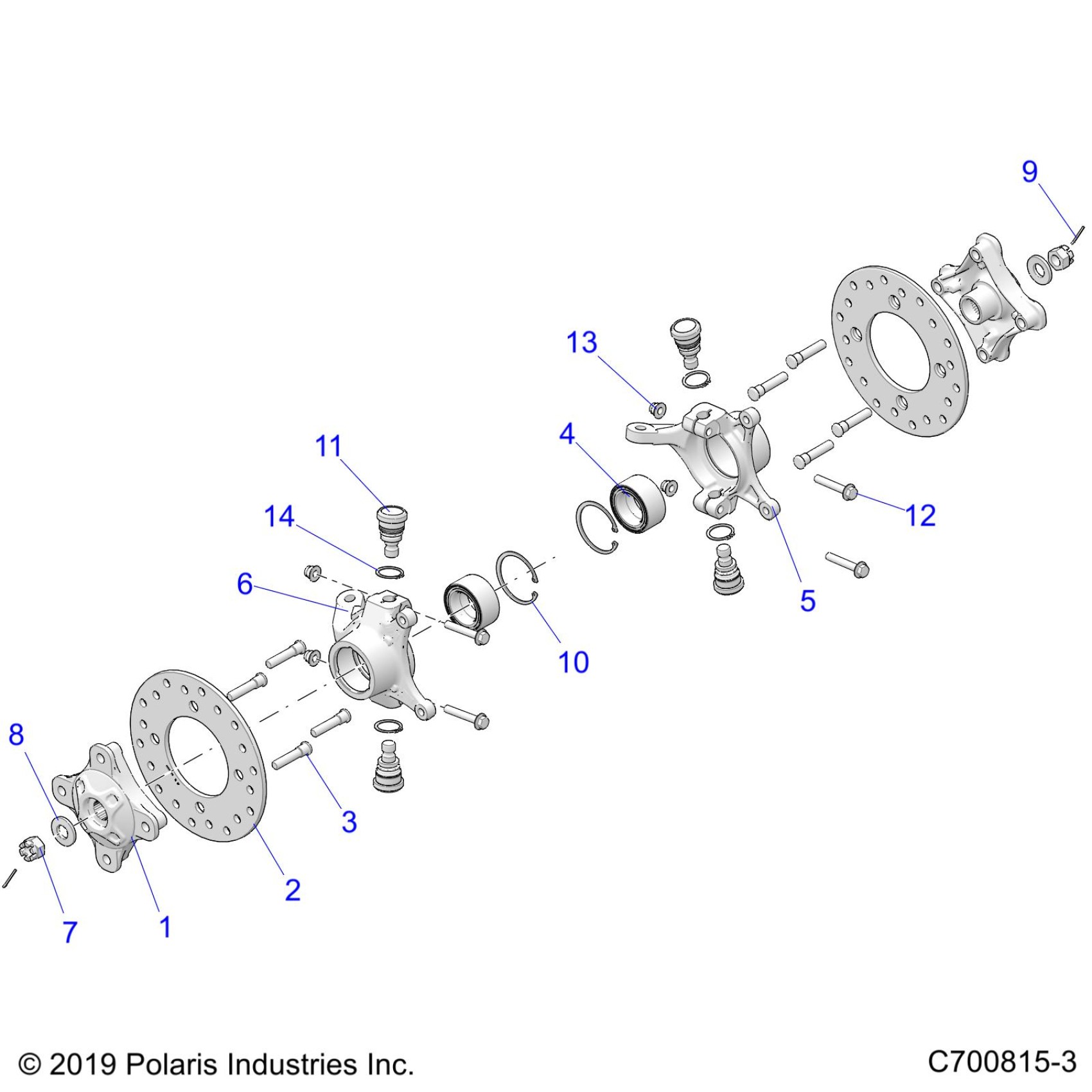 9

13

4

11

14

12

6

5

10

8

3

2

7

1

© 2019 Polaris Industries Inc.

C700815-3