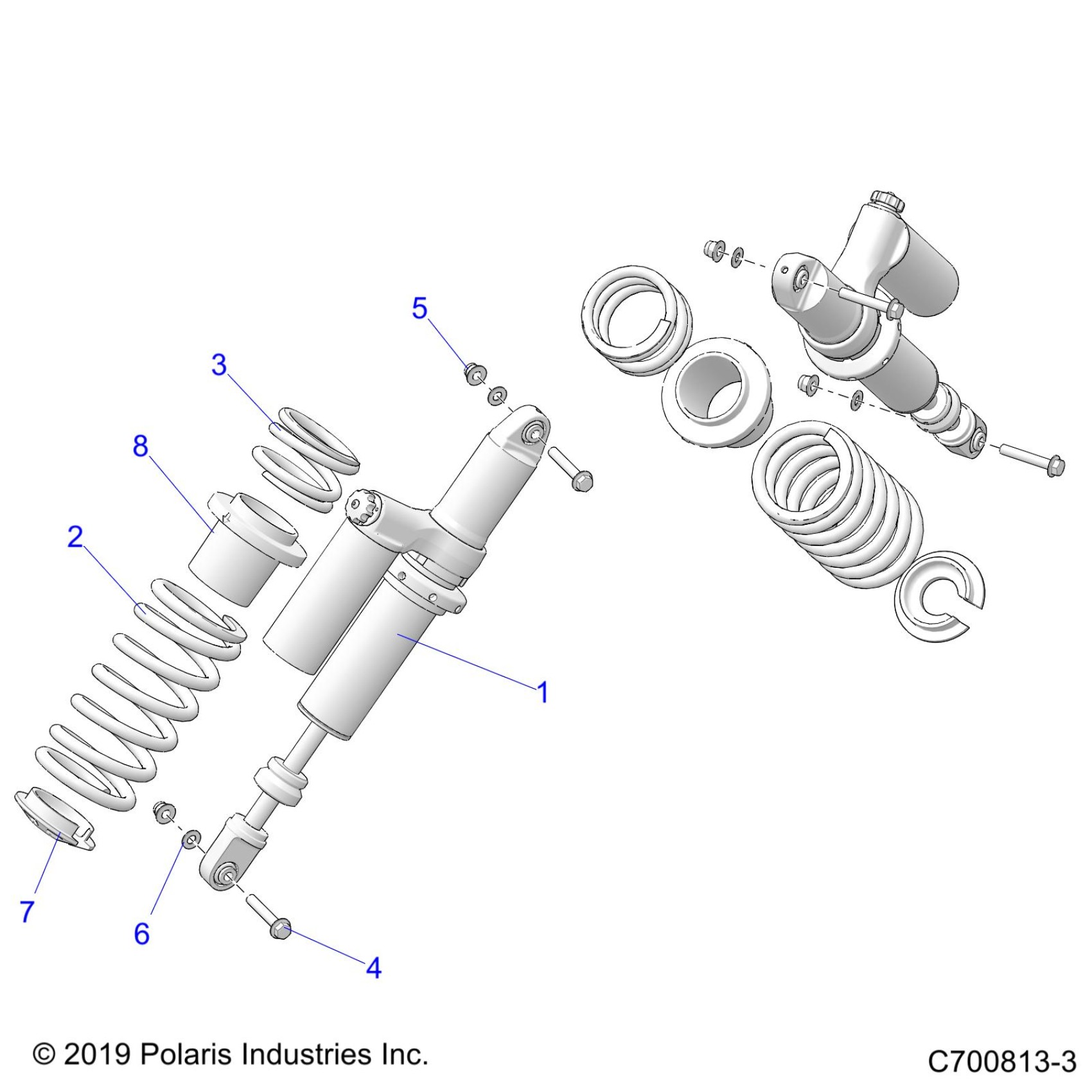 5

3

8

2

1

7

6

4

© 2019 Polaris Industries Inc.

C700813-3