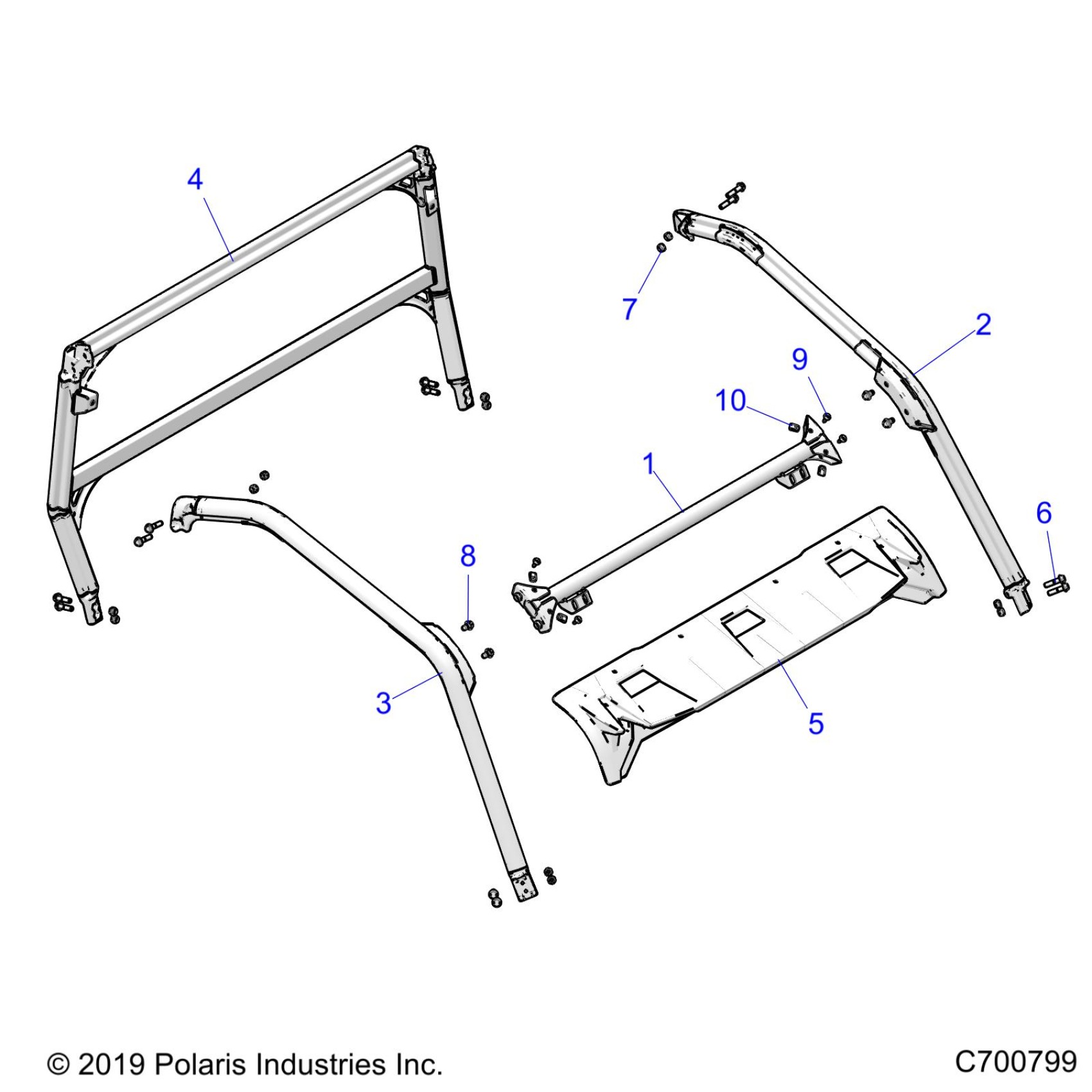 4

7

2

9

10

1

6

8

3

5

© 2019 Polaris Industries Inc.

C700799