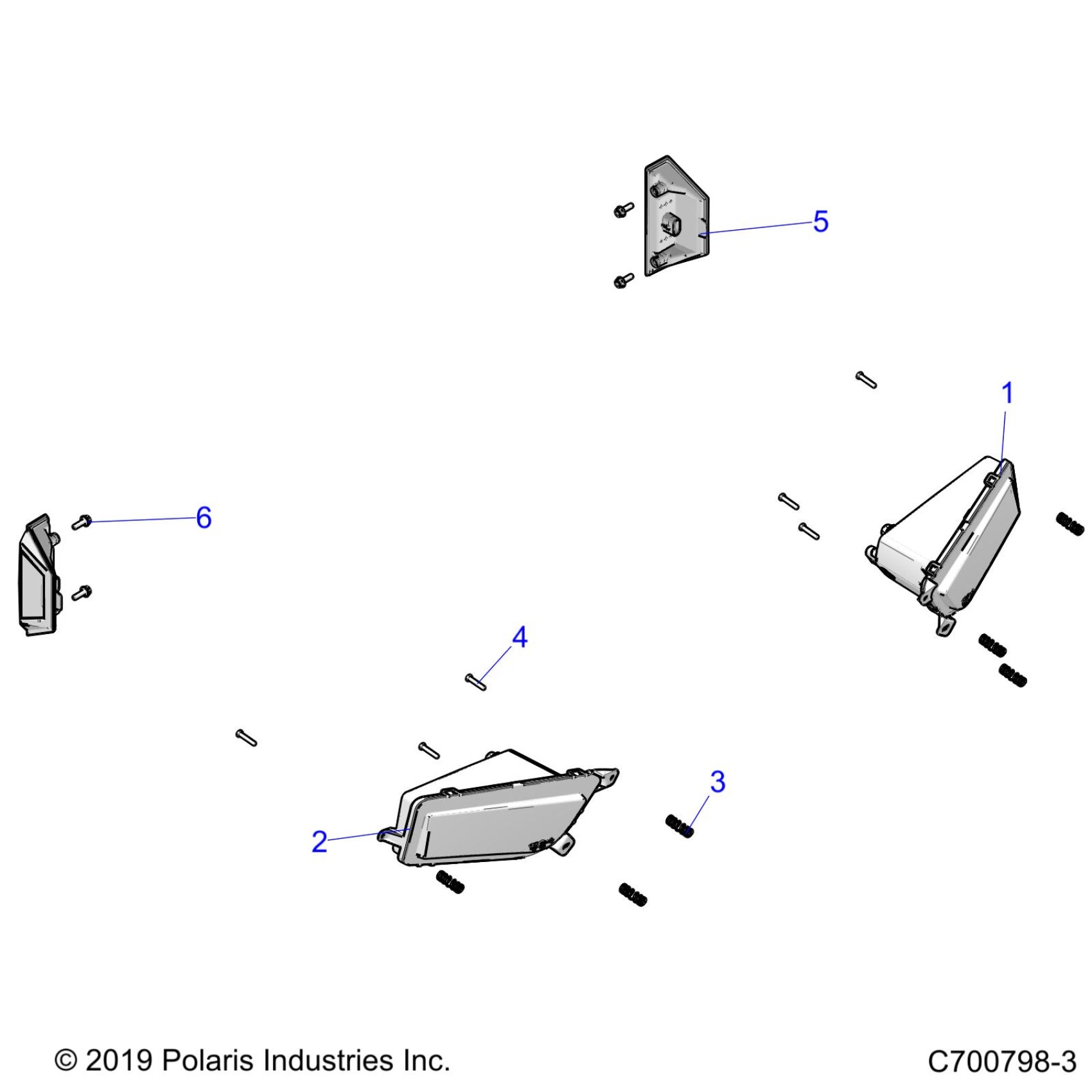 5

1

6

4

3

2

© 2019 Polaris Industries Inc.

C700798-3