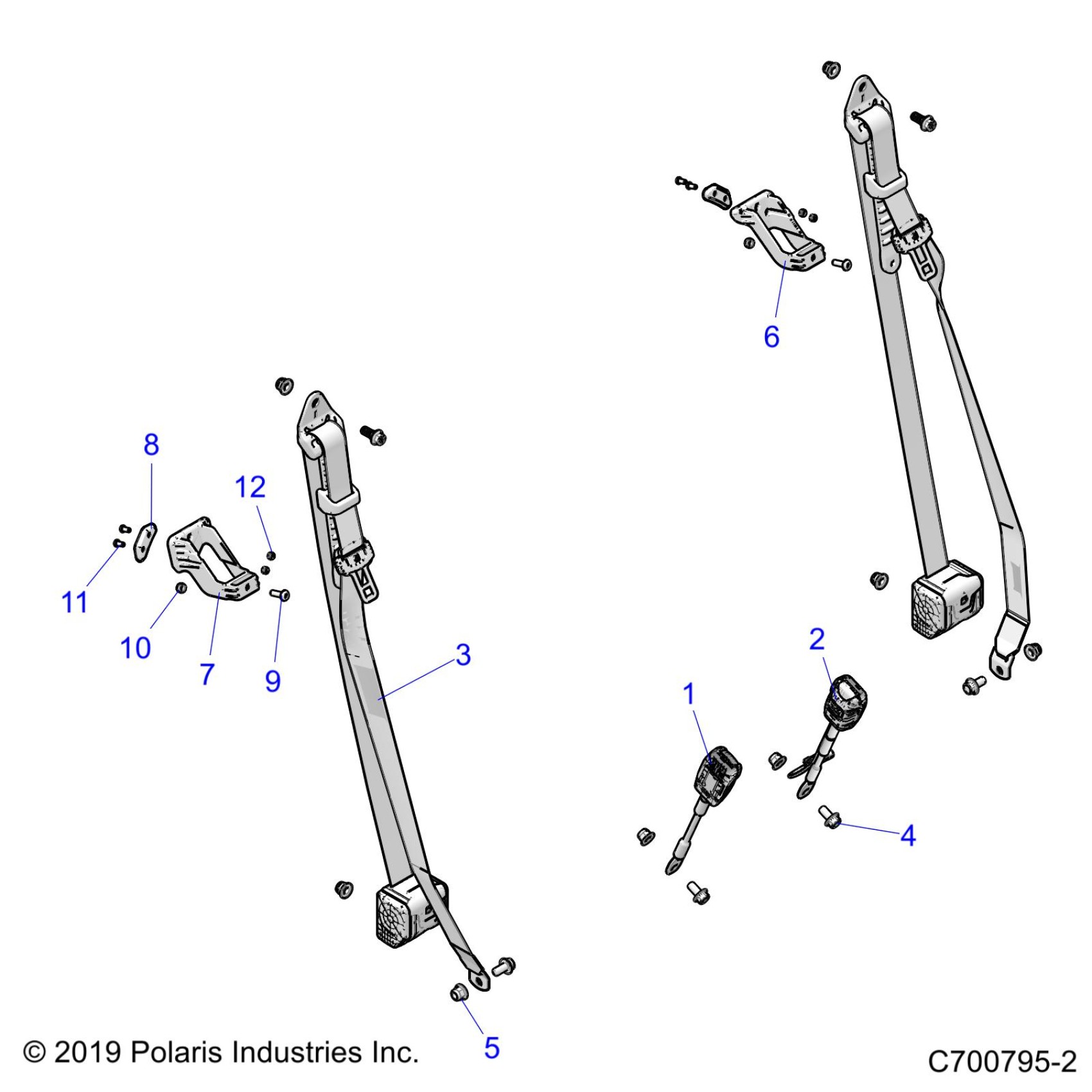 6

8

12

11

10

7

9

3

2

1

4

5

© 2019 Polaris Industries Inc.

C700795-2