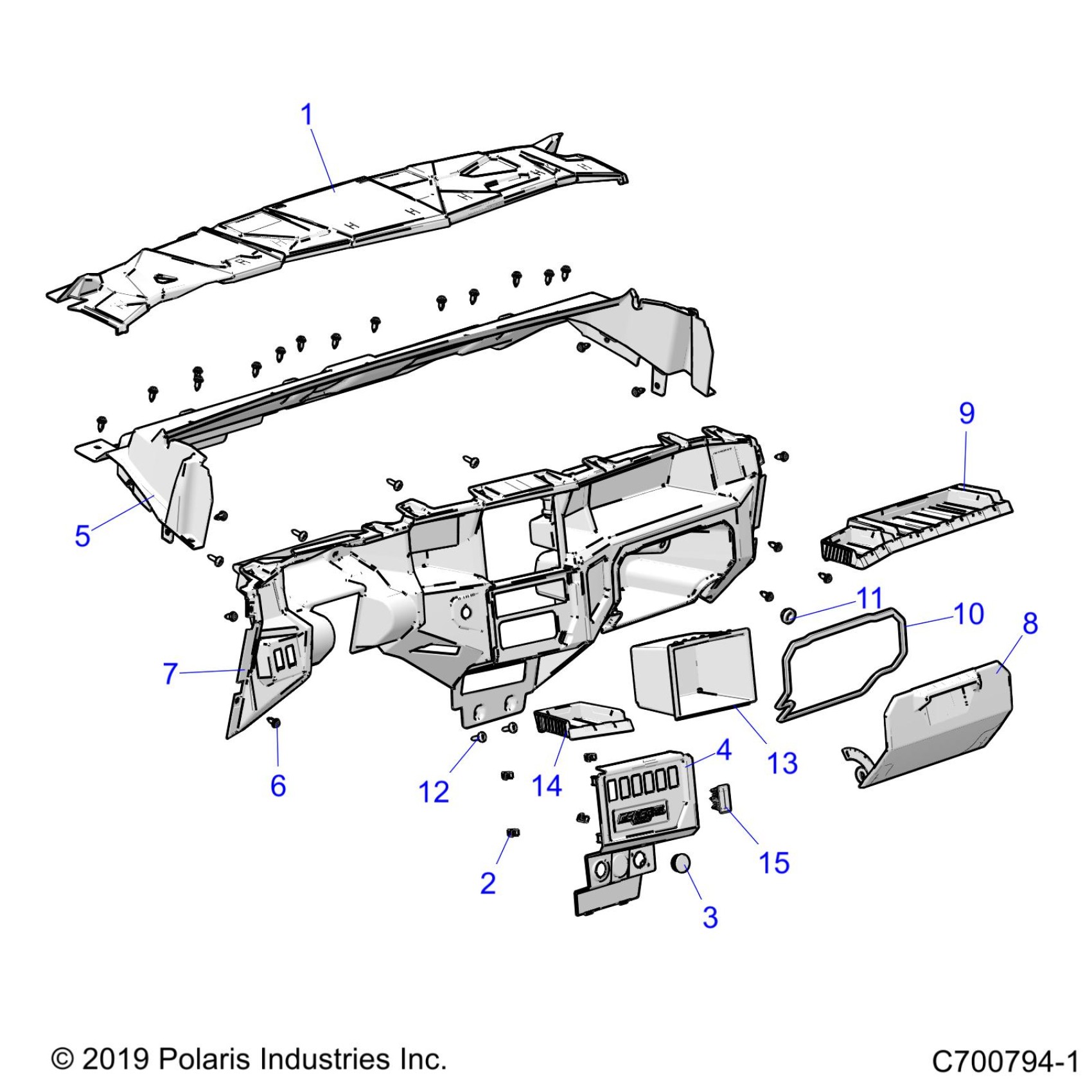 1

9

5

11

10

8

7

4

13

6

12

14

15

2

3

© 2019 Polaris Industries Inc.

C700794-1