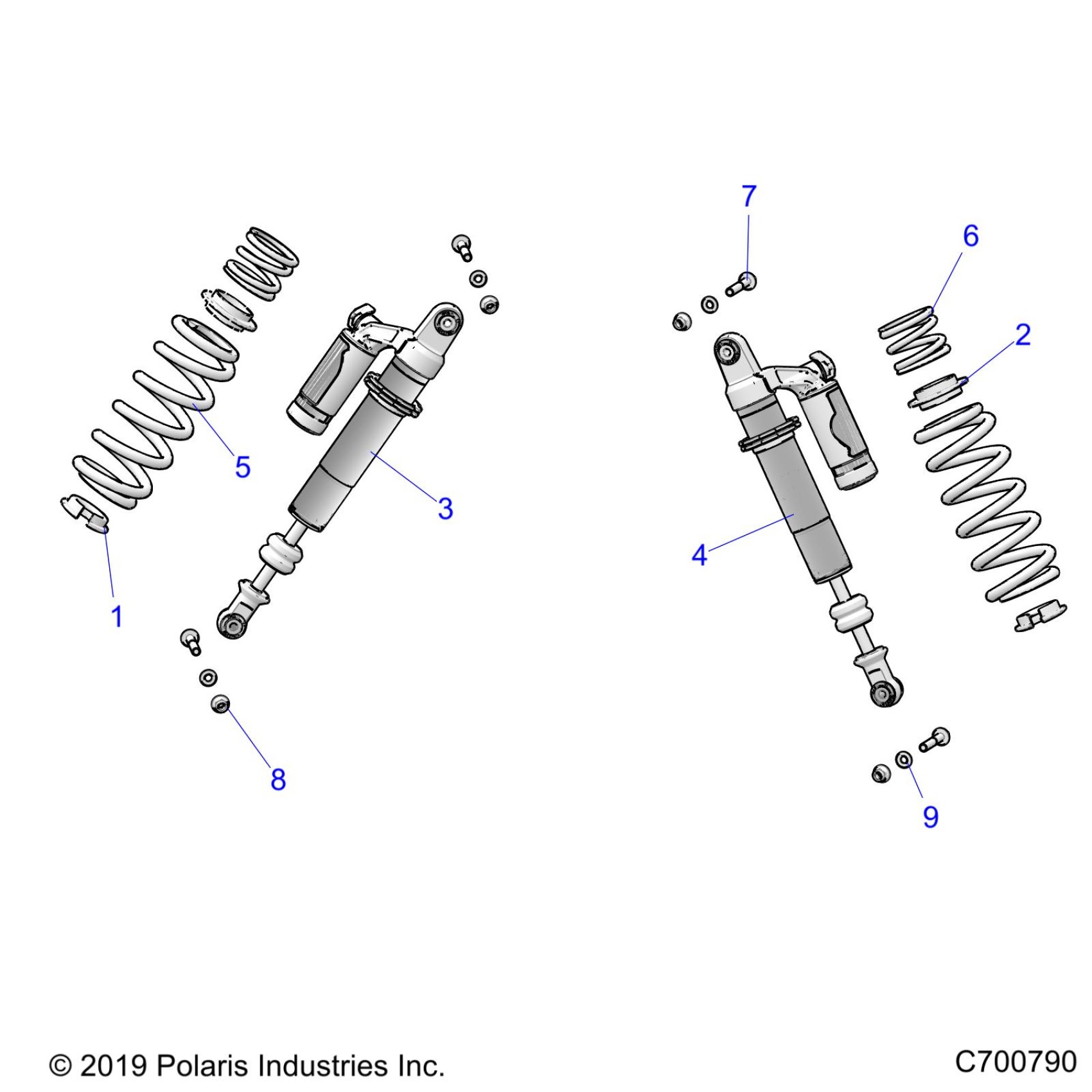 7
6
2
5
3
4
1
8
9

© 2019 Polaris Industries Inc.
C700790