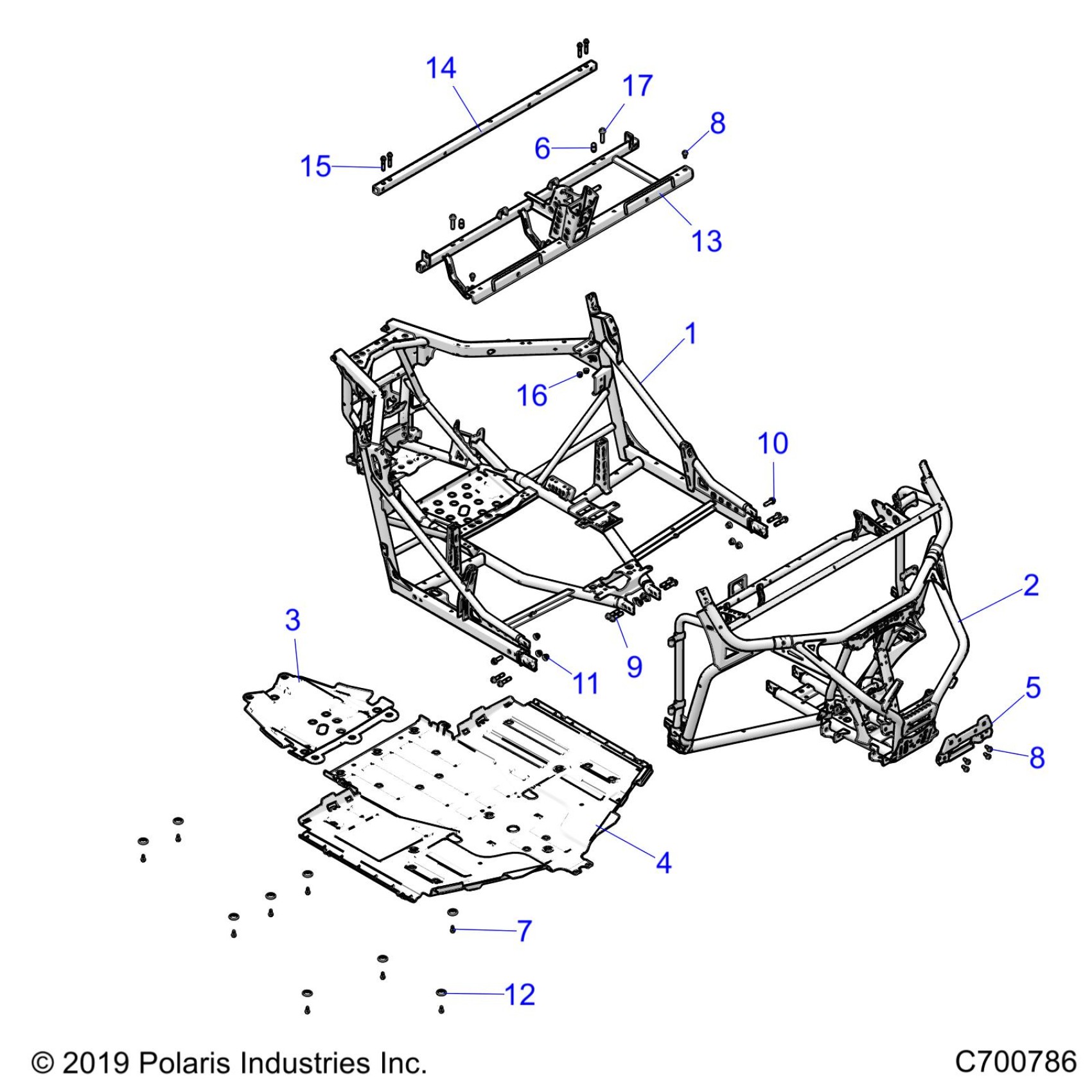 14
17
8
6
15
13
1
16
10
2
3
9
11
5
8
4
7
12
© 2019 Polaris Industries Inc.
C700786